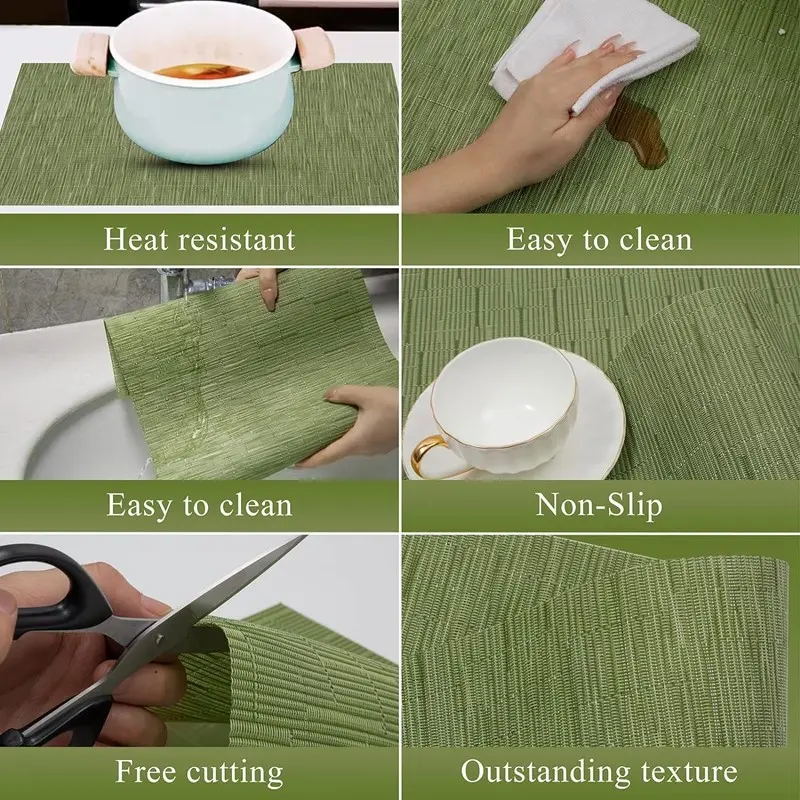 Heat resistant

Easy to clean

Easy to clean

Non-Slip

Free cutting

Outstanding texture