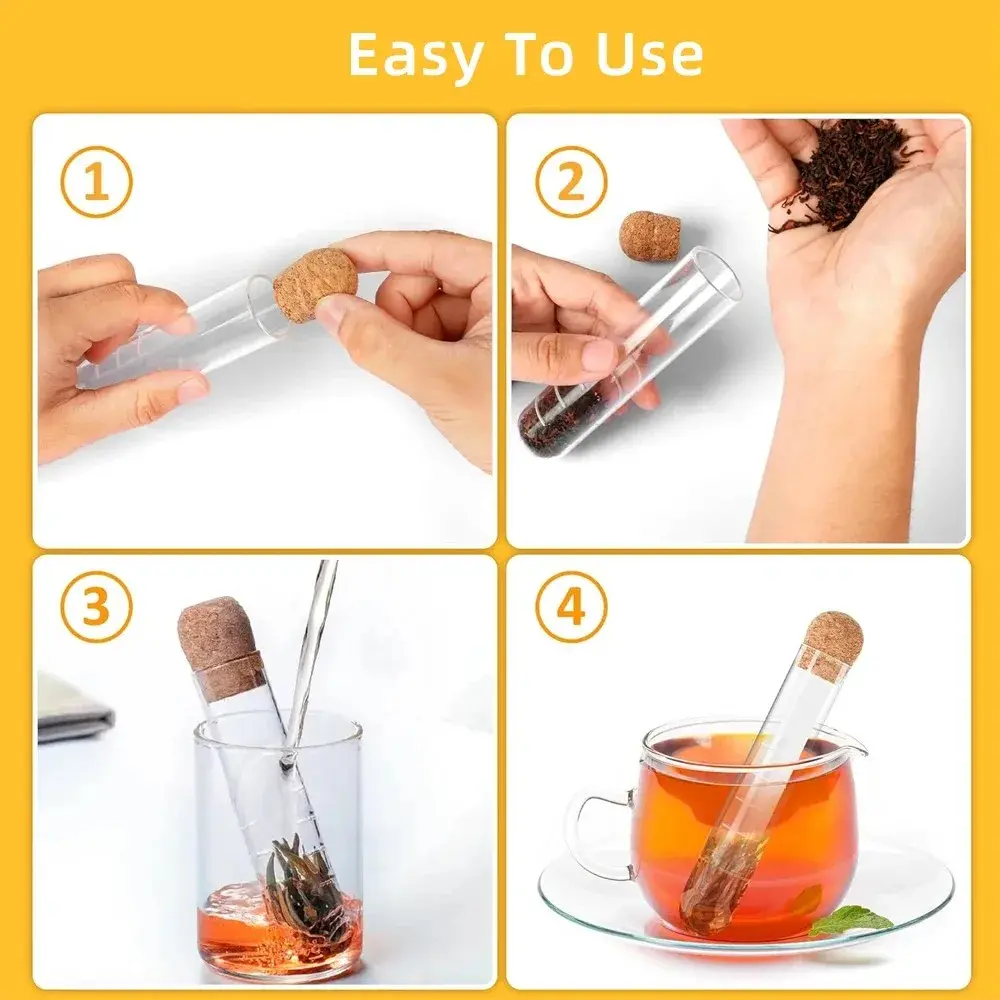 Easy To Use

1

2

3

4