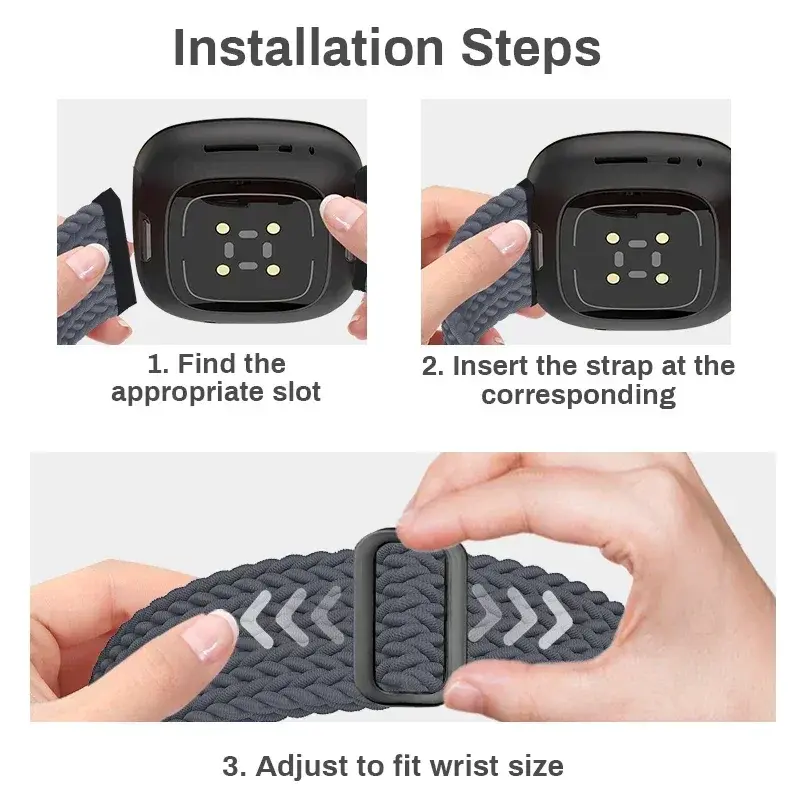 Installation Steps

1. Find the appropriate slot

2. Insert the strap at the corresponding

3. Adjust to fit wrist size