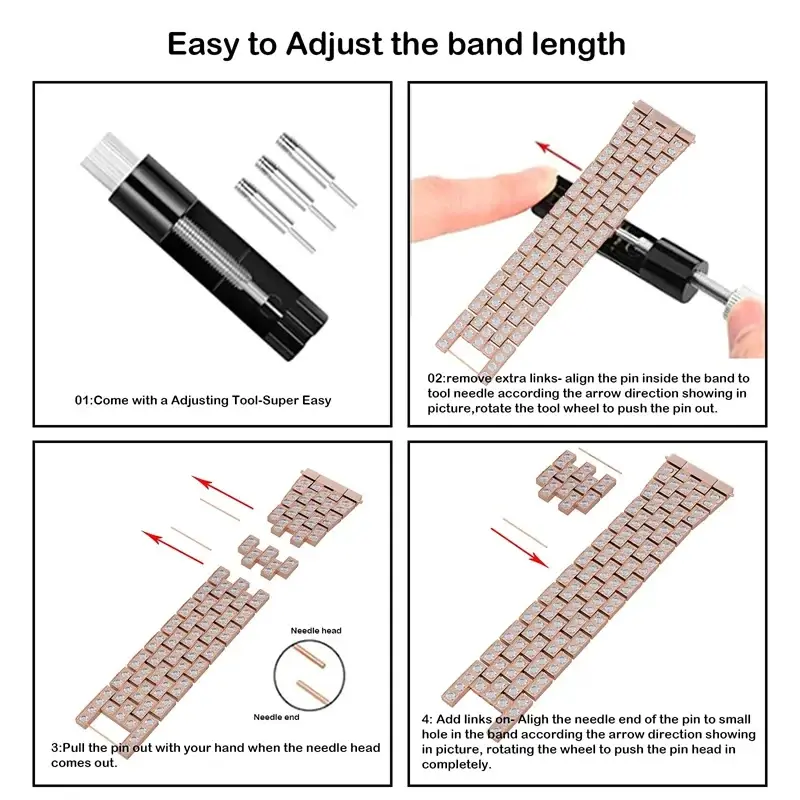 Easy to Adjust the band length

01:Come with a Adjusting Tool-Super Easy

02:remove extra links- align the pin inside the band to tool needle according the arrow direction showing in picture,rotate the tool wheel to push the pin out.

Needle head

Needle end

3:Pull the pin out with your hand when the needle head comes out.

4: Add links on- Aligh the needle end of the pin to small hole in the band according the arrow direction showing in picture, rotating the wheel to push the pin head in completely.