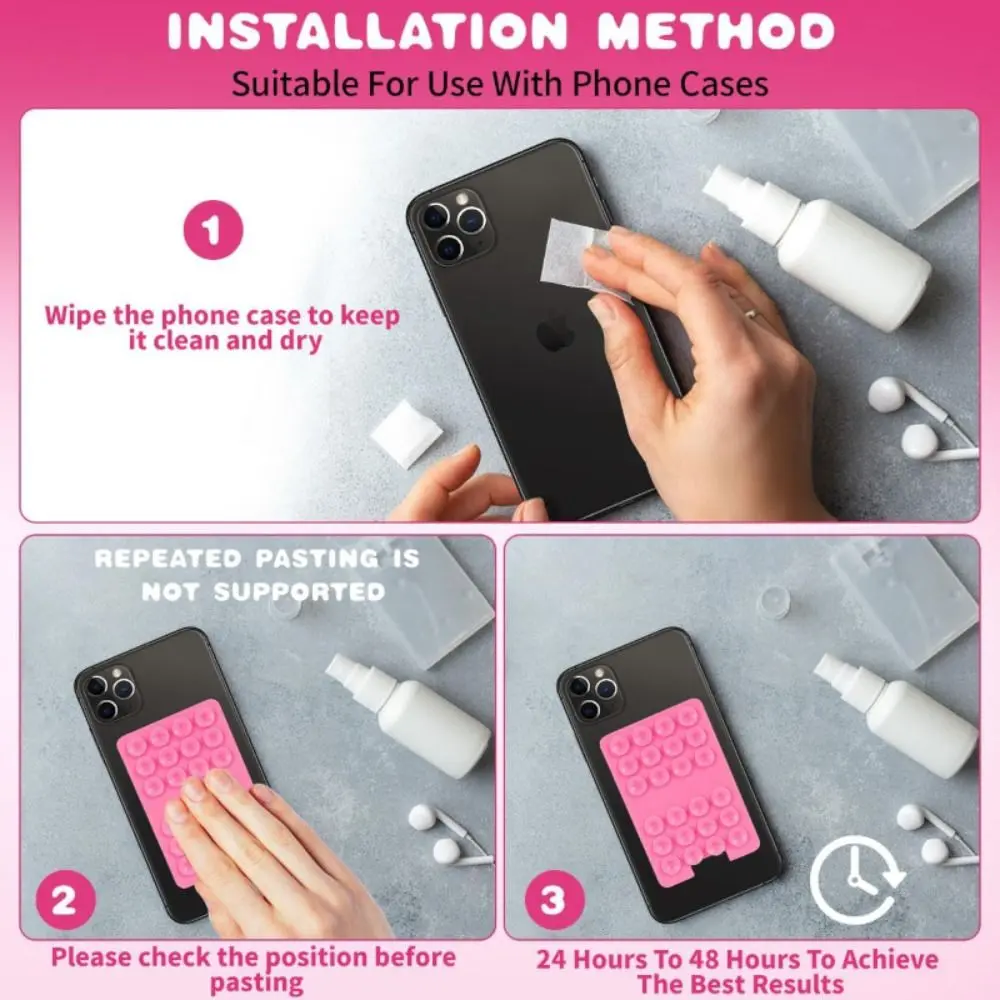 INSTALLATION METHOD
Suitable For Use With Phone Cases

1

Wipe the phone case to keep it clean and dry

REPEATED PASTING IS NOT SUPPORTED

2

Please check the position before pasting

3

24 Hours To 48 Hours To Achieve The Best Results