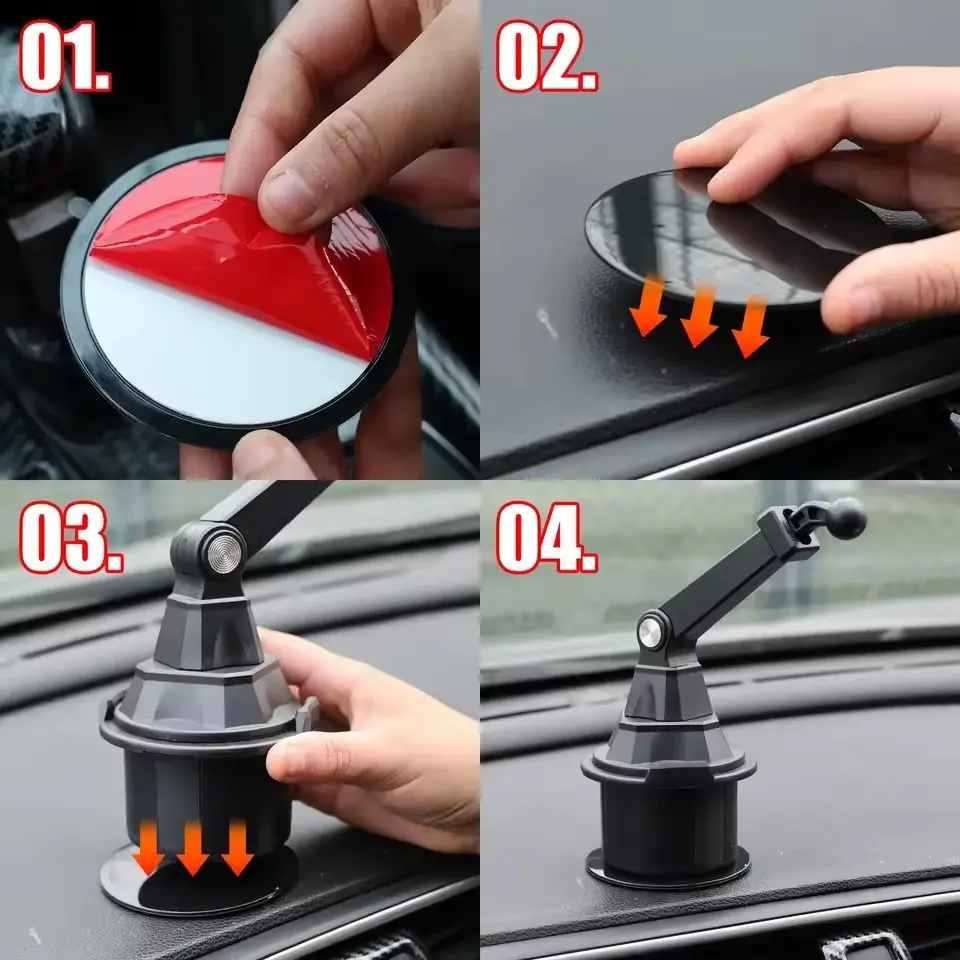 01.

02.

03.

04.