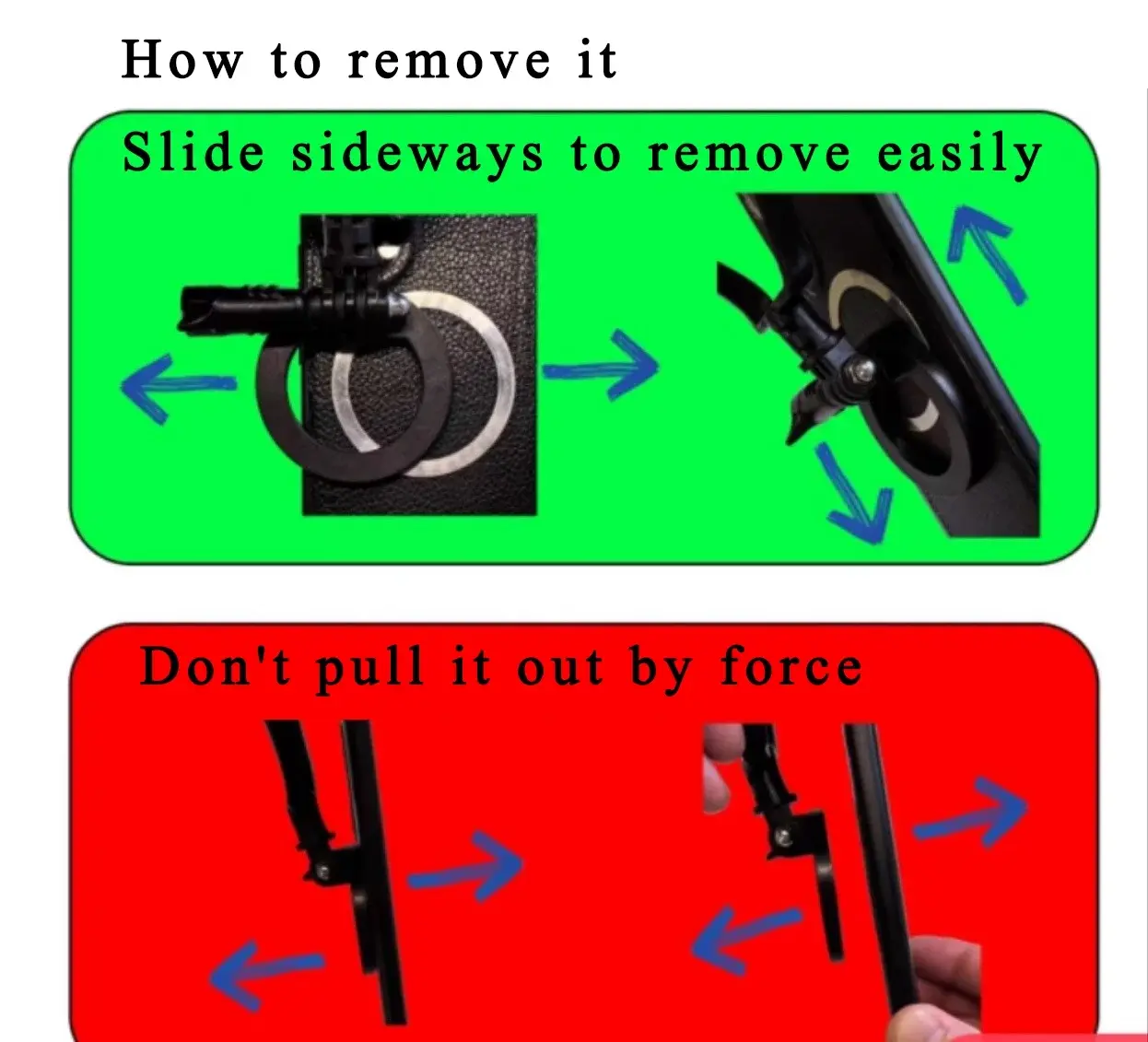 How to remove it

Slide sideways to remove easily

Don't pull it out by force