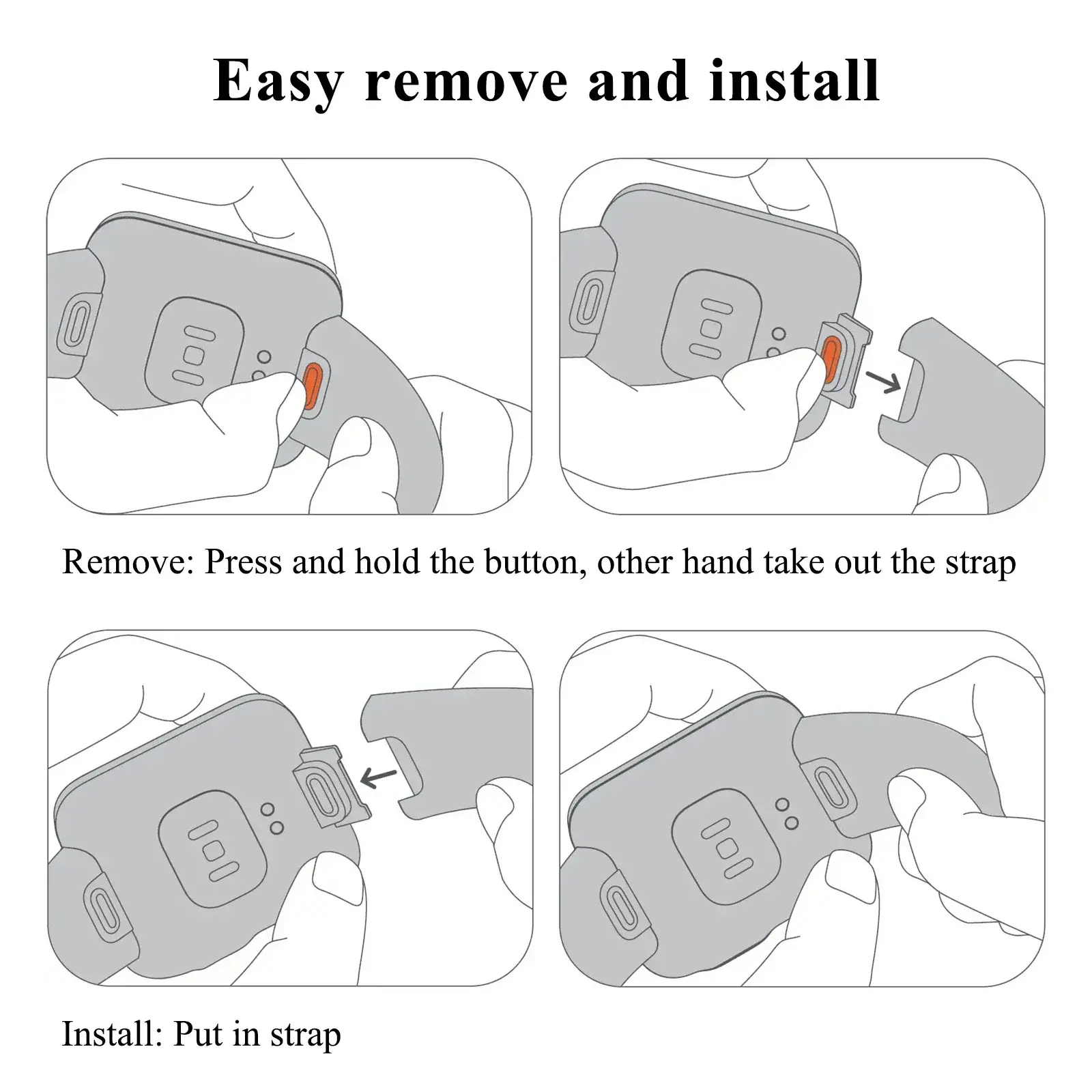 Easy remove and install

Remove: Press and hold the button, other hand take out the strap

Install: Put in strap