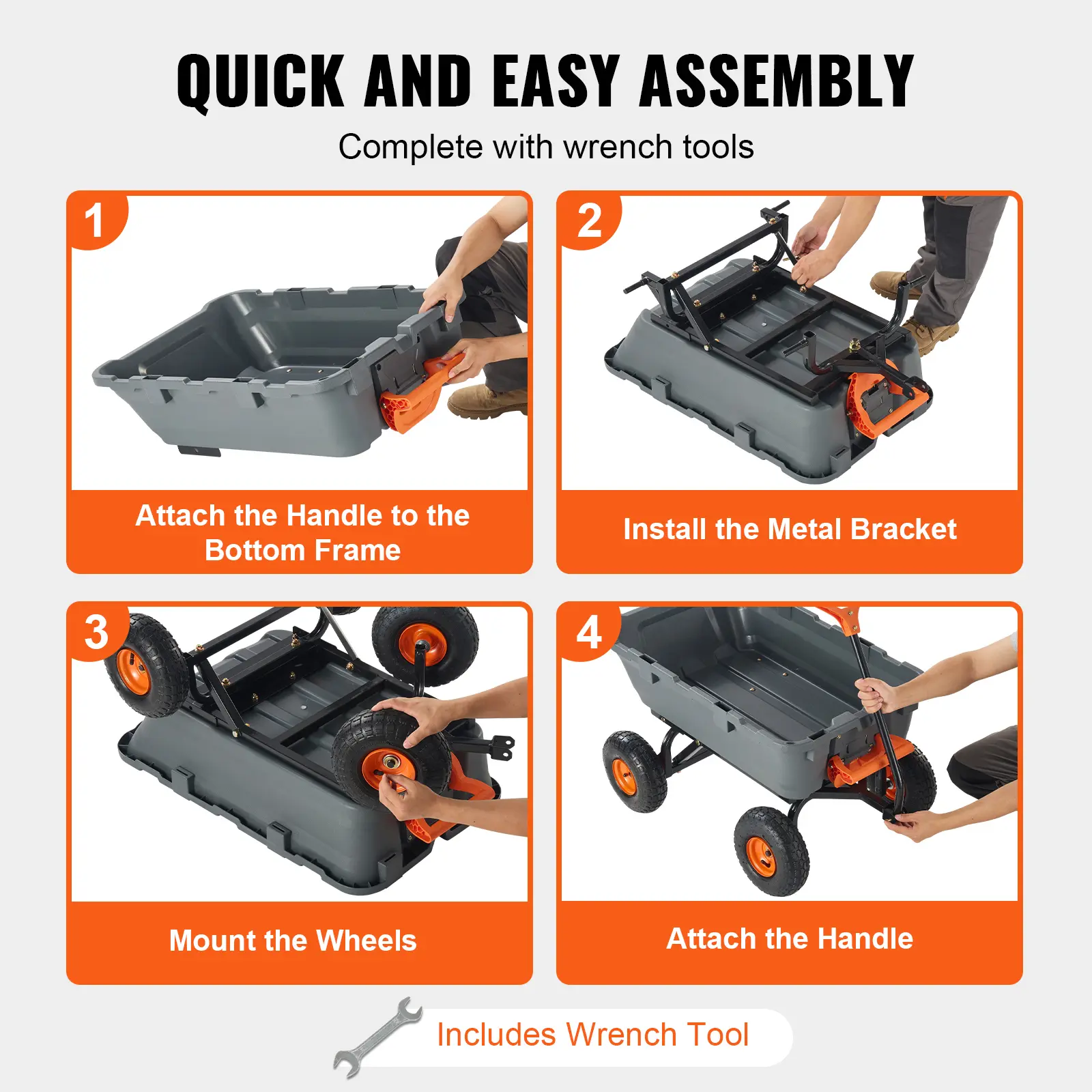 QUICK AND EASY ASSEMBLY

Complete with wrench tools

1

Attach the Handle to the Bottom Frame

2

Install the Metal Bracket

3

Mount the Wheels

4

Attach the Handle

Includes Wrench Tool