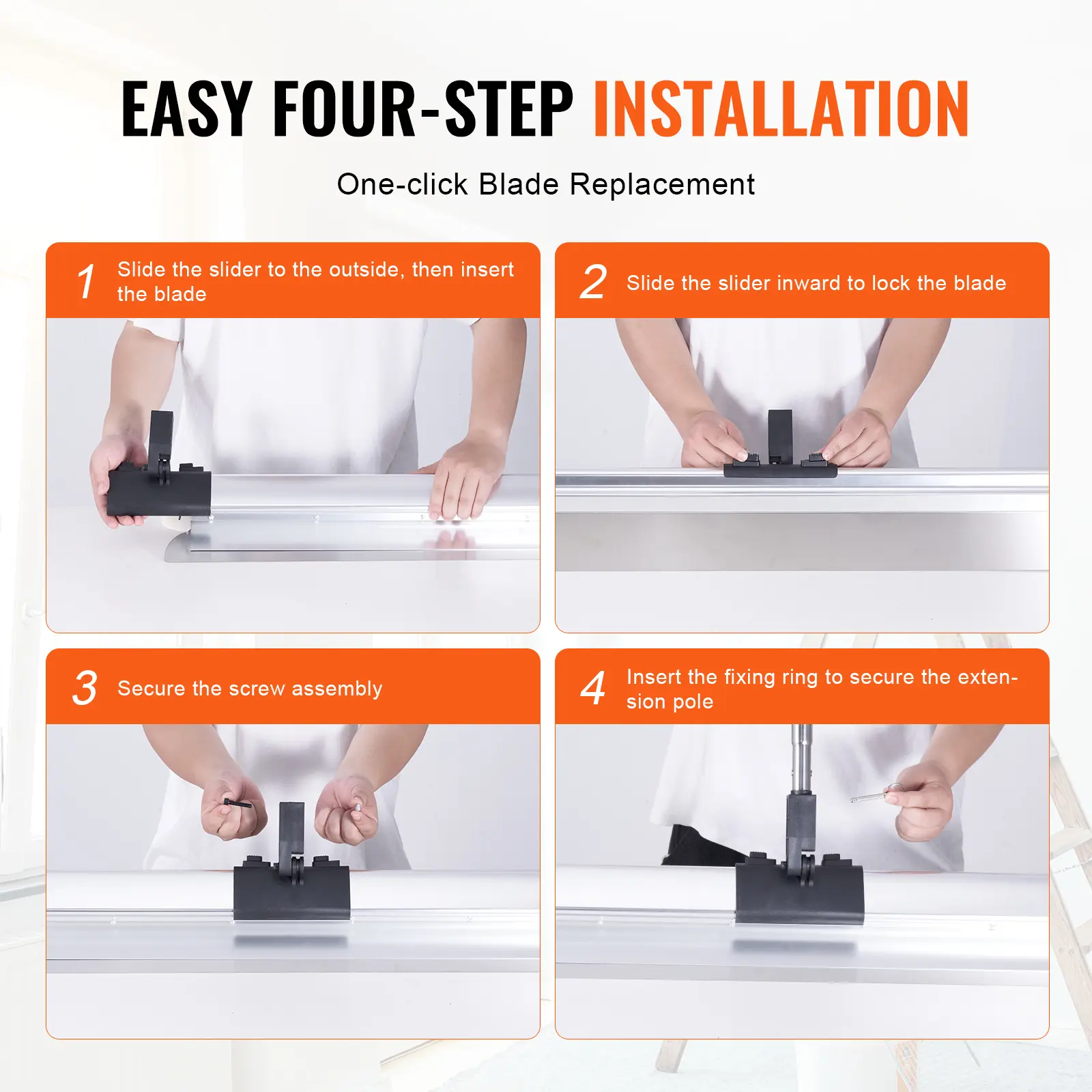 EASY FOUR-STEP INSTALLATION

One-click Blade Replacement

1 Slide the slider to the outside, then insert the blade

2 Slide the slider inward to lock the blade

3 Secure the screw assembly

4 Insert the fixing ring to secure the extension pole