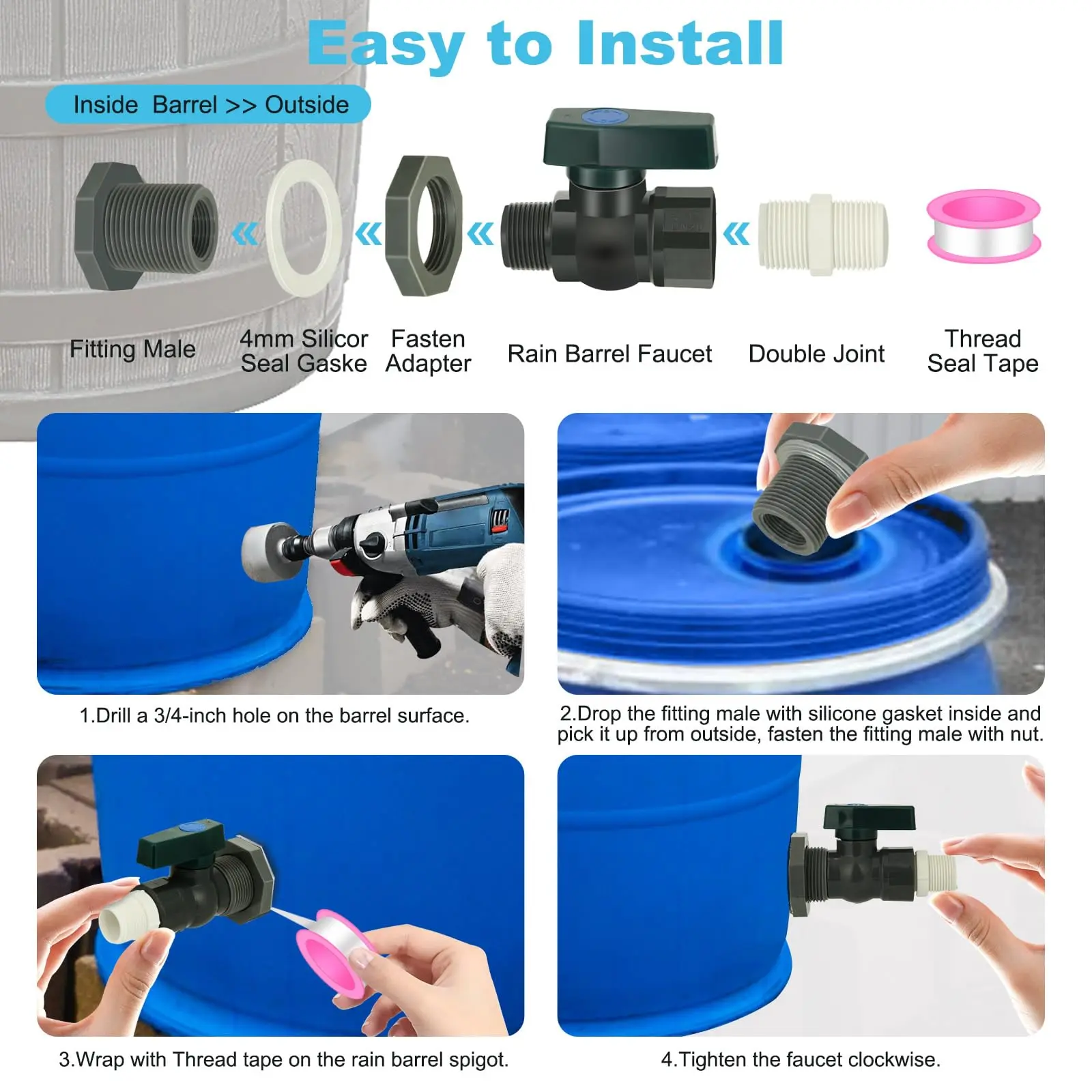 Easy to Install

Inside Barrel >> Outside

Fitting Male

4mm Silicor Seal Gaske

Fasten Adapter

Rain Barrel Faucet

Double Joint

Thread Seal Tape

1.Drill a 3/4-inch hole on the barrel surface.

2.Drop the fitting male with silicone gasket inside and pick it up from outside, fasten the fitting male with nut.

3.Wrap with Thread tape on the rain barrel spigot.

4.Tighten the faucet clockwise.