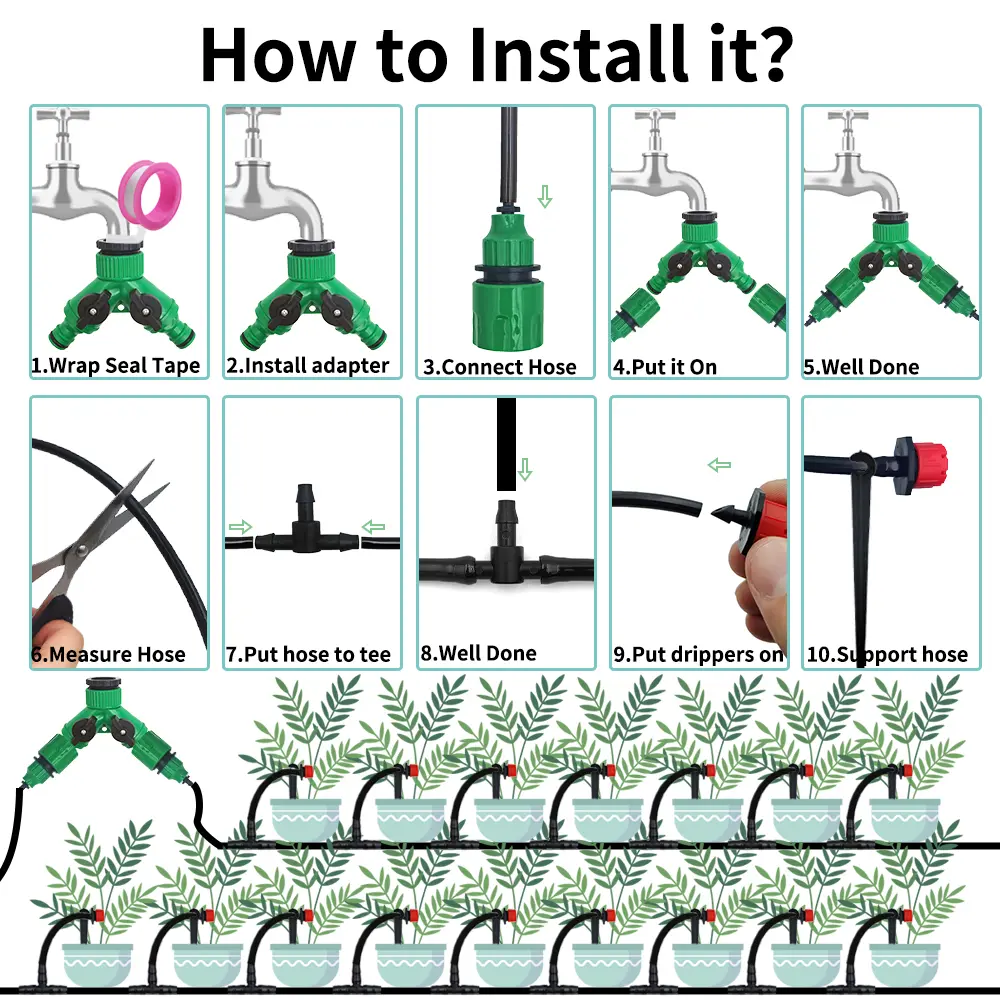 How to Install it?

1.Wrap Seal Tape

2.Install adapter

3.Connect Hose

4.Put it On

5.Well Done

6.Measure Hose

7.Put hose to tee

8.Well Done

9.Put drippers on

10.Support hose