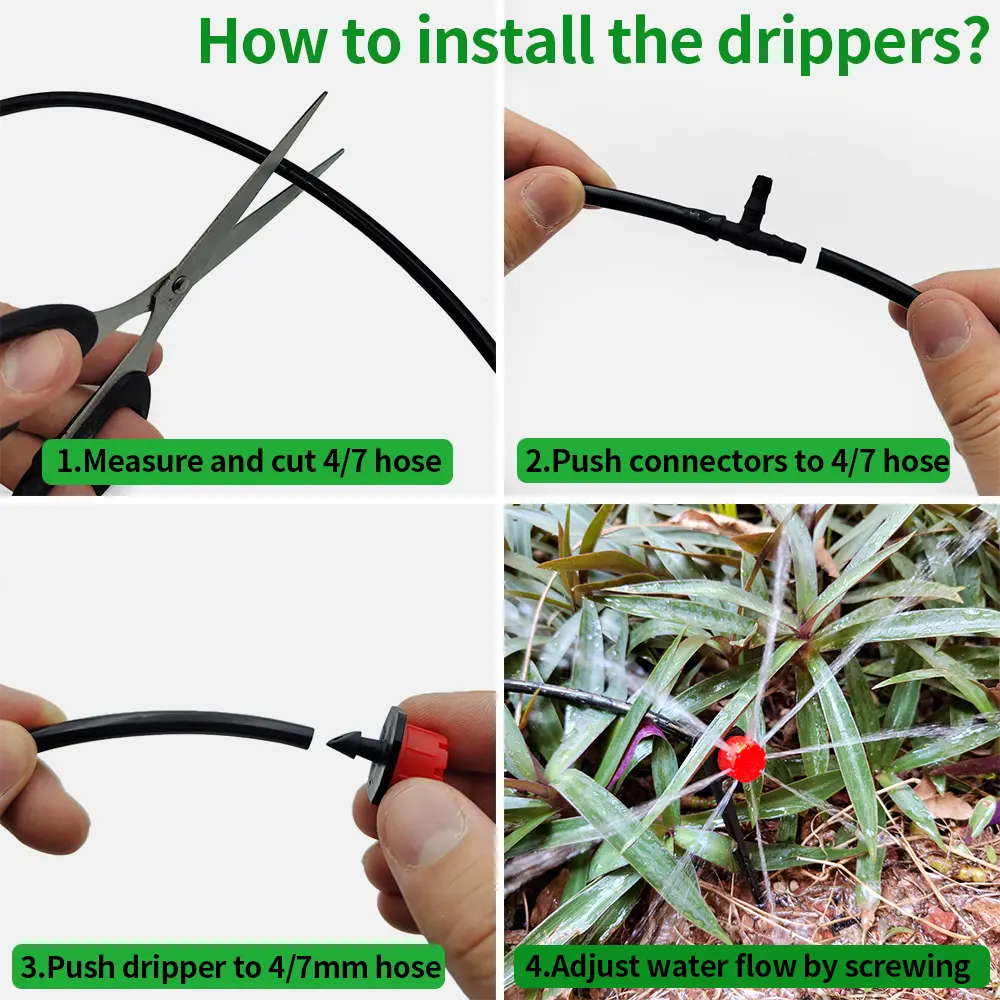 How to install the drippers?

1.Measure and cut 4/7 hose

2.Push connectors to 4/7 hose

3.Push dripper to 4/7mm hose

4.Adjust water flow by screwing