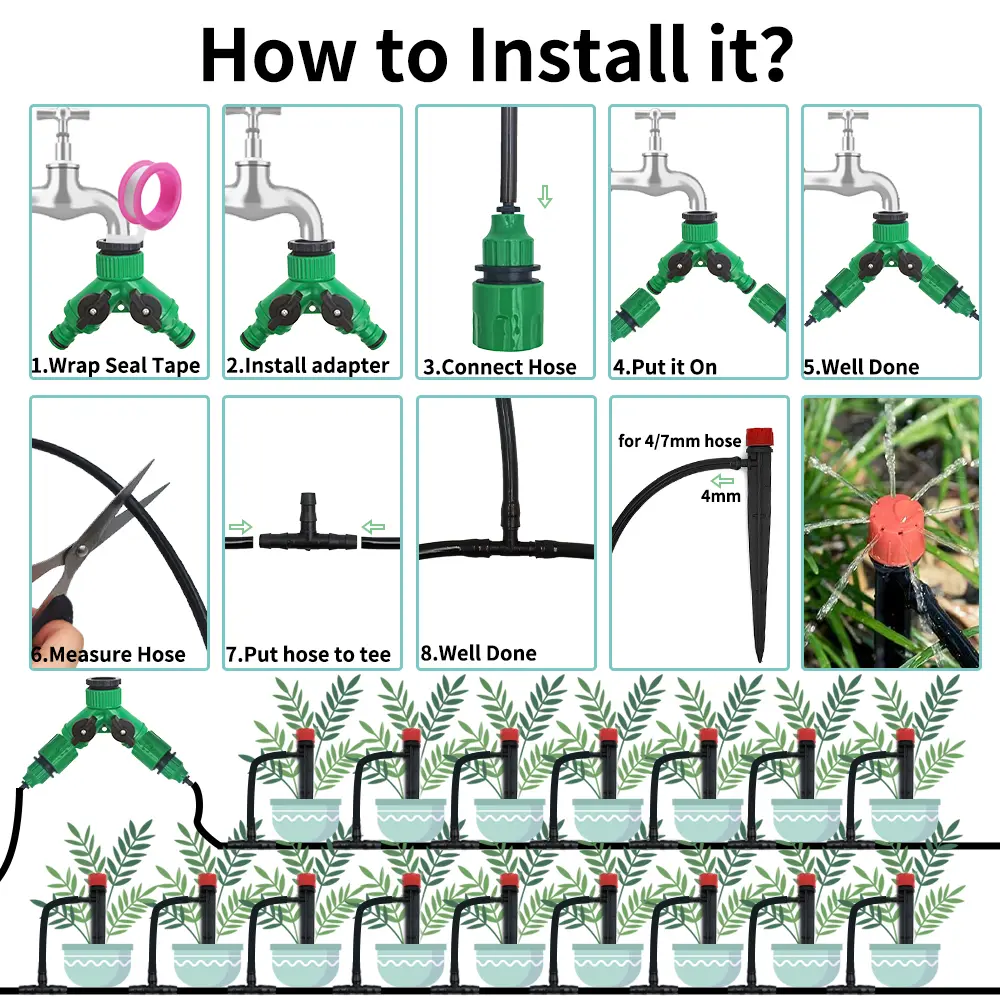 How to Install it?

1.Wrap Seal Tape

2.Install adapter

3.Connect Hose

4.Put it On

5.Well Done

6.Measure Hose

7.Put hose to tee

8.Well Done

for 4/7mm hose

4mm