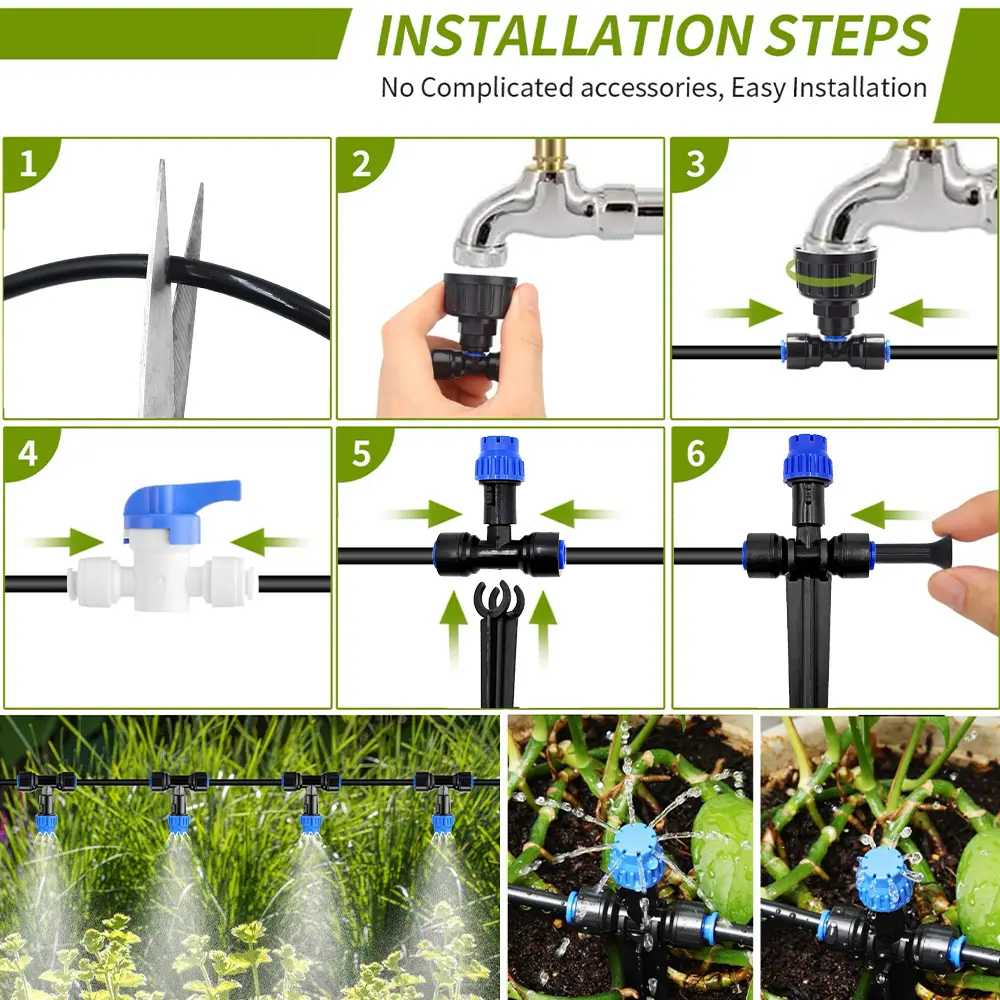 INSTALLATION STEPS
No Complicated accessories, Easy Installation

1

2

3

4

5

6