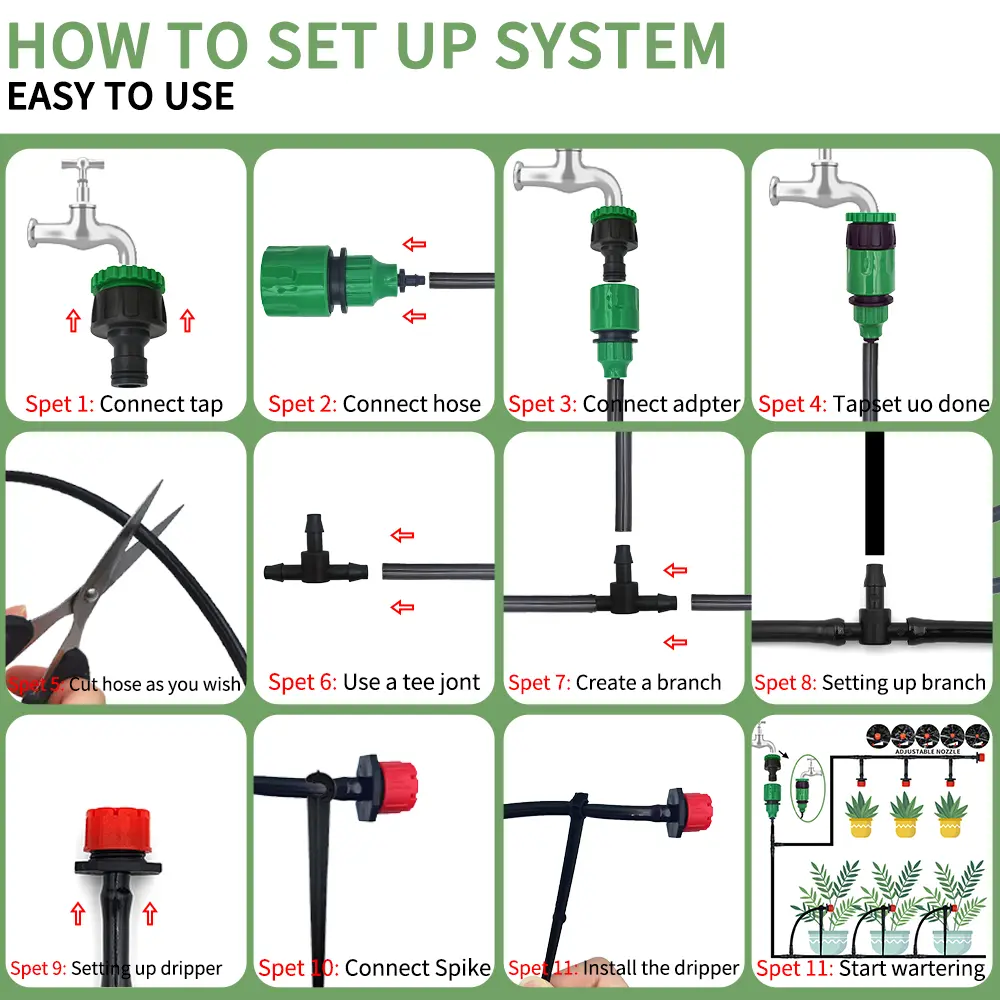 HOW TO SET UP SYSTEM
EASY TO USE

Spet 1: Connect tap

Spet 2: Connect hose

Spet 3: Connect adpter

Spet 4: Tapset uo done

Spet 5: Cut hose as you wish

Spet 6: Use a tee jont

Spet 7: Create a branch

Spet 8: Setting up branch

Spet 9: Setting up dripper

Spet 10: Connect Spike

Spet 11: Install the dripper

ADJUSTABLE NOZZLE

Spet 11: Start wartering