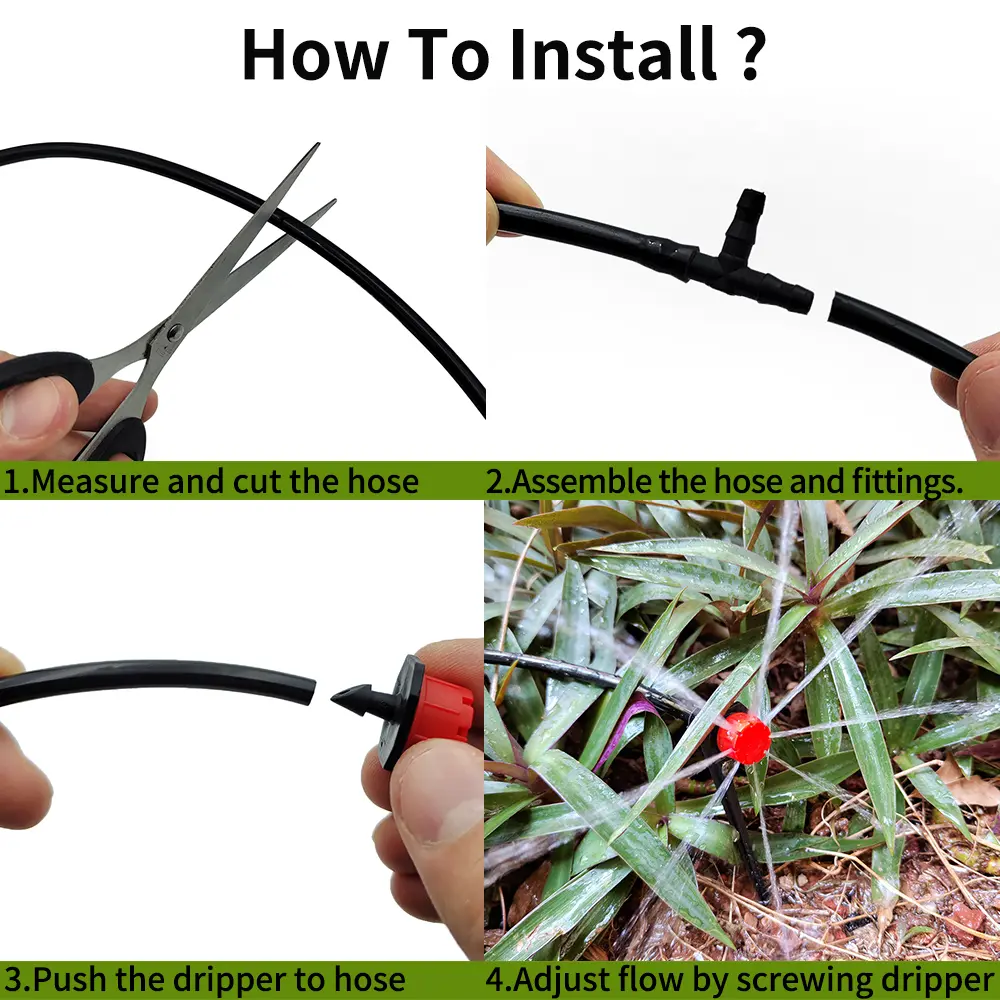 How To Install ?

1.Measure and cut the hose

2.Assemble the hose and fittings.

3.Push the dripper to hose

4.Adjust flow by screwing dripper