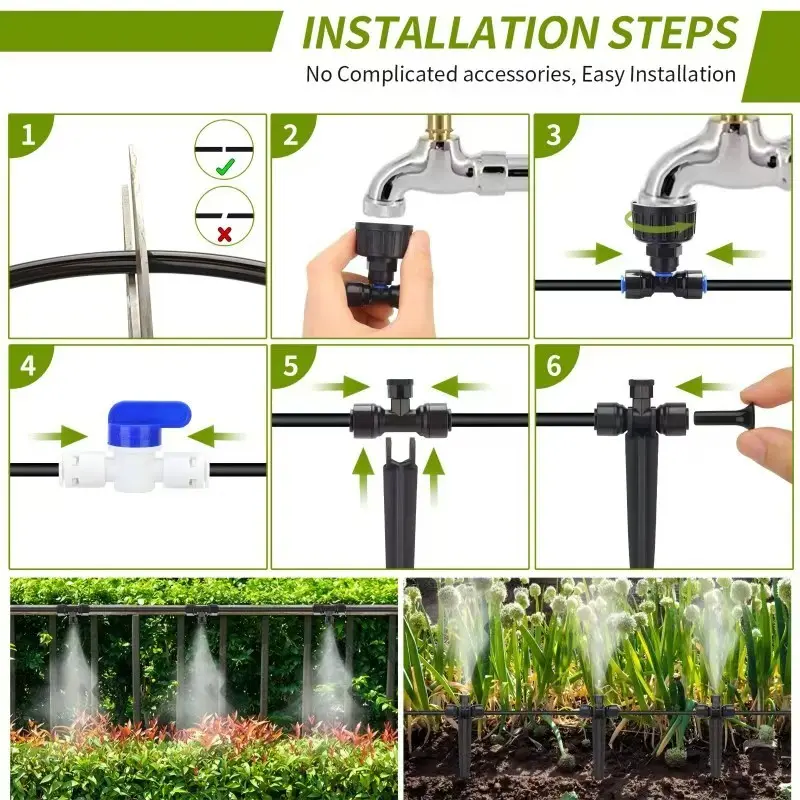 INSTALLATION STEPS
No Complicated accessories, Easy Installation

1

2

3

4

5

6