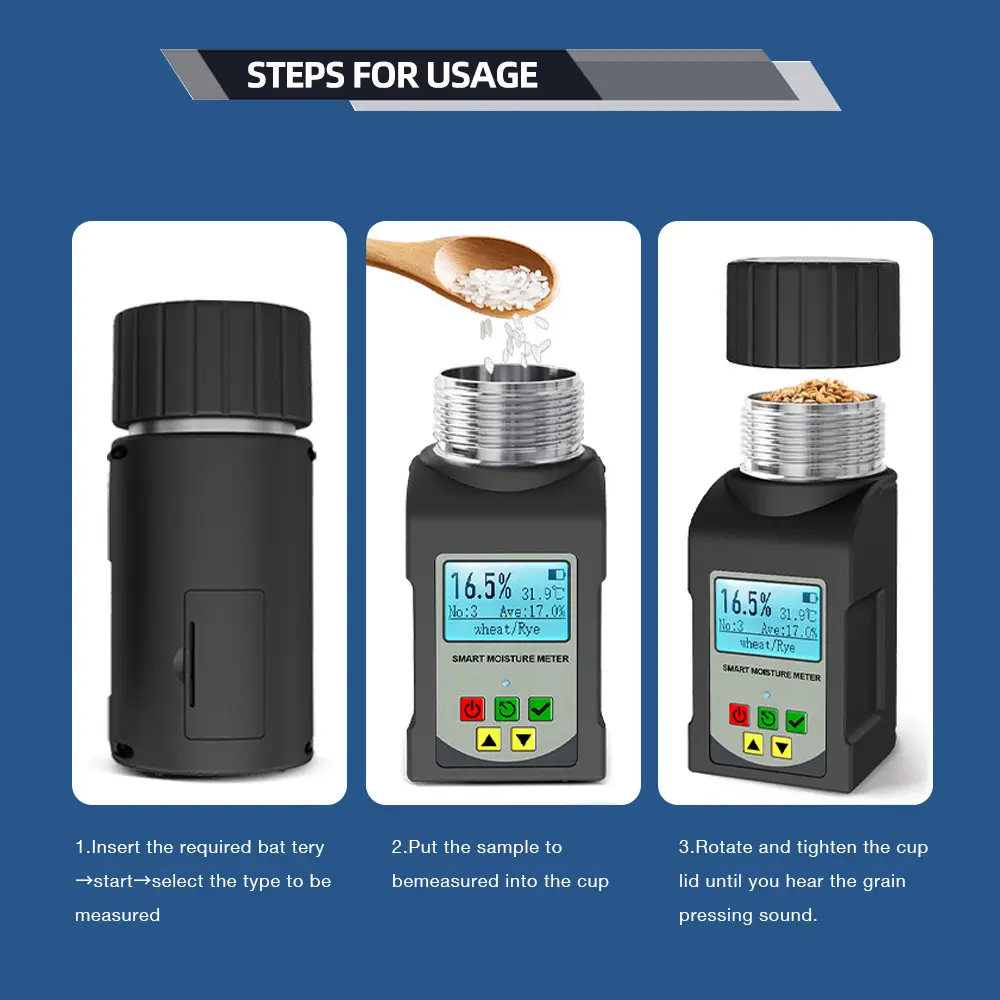 STEPS FOR USAGE

16.5% 31.9℃
No:3 Ave:17.0%
wheat/Rye
SMART MOISTURE METER

16.5% 31.9℃
No:3 Ave:17.0%
wheat/Rye
SMART MOISTURE METER

1.Insert the required bat tery →start→select the type to be measured

2.Put the sample to bemeasured into the cup

3.Rotate and tighten the cup lid until you hear the grain pressing sound.