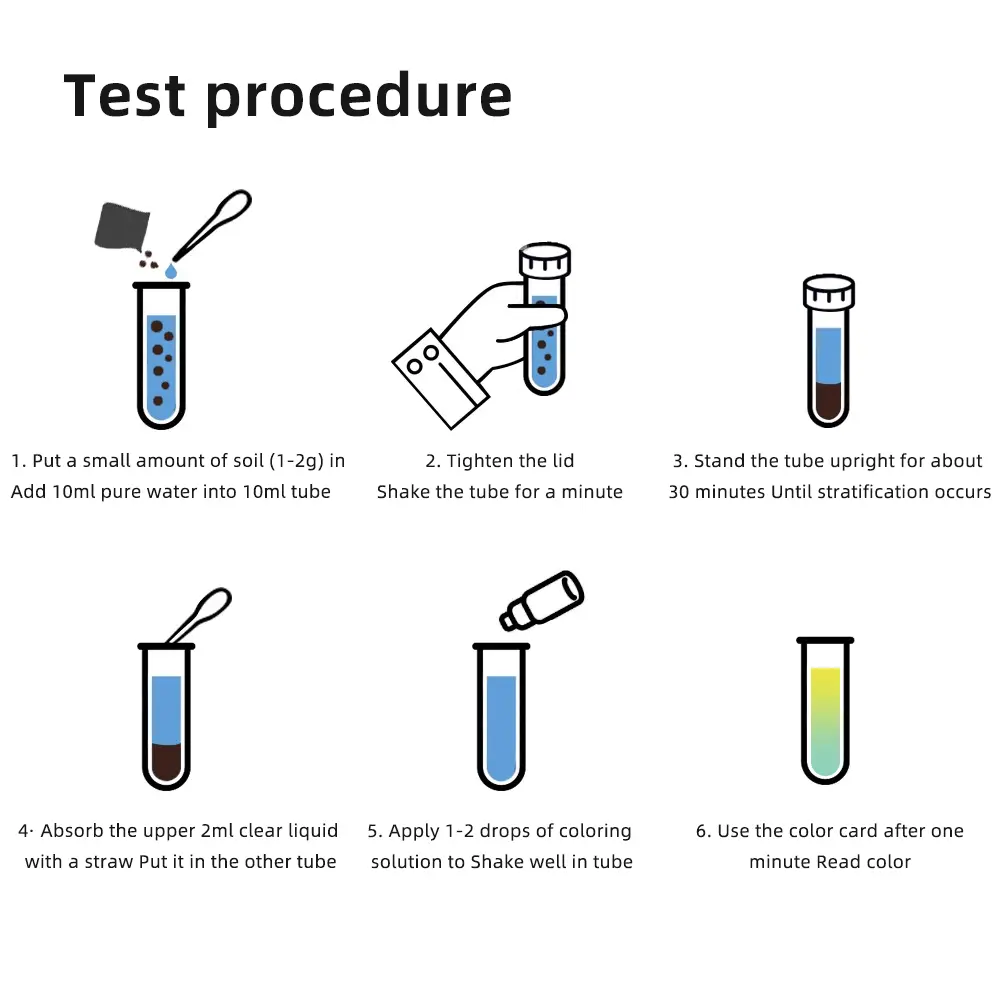 Test procedure

1. Put a small amount of soil (1-2g) in Add 10ml pure water into 10ml tube

2. Tighten the lid Shake the tube for a minute

3. Stand the tube upright for about 30 minutes Until stratification occurs

4· Absorb the upper 2ml clear liquid with a straw Put it in the other tube

5. Apply 1-2 drops of coloring solution to Shake well in tube

6. Use the color card after one minute Read color