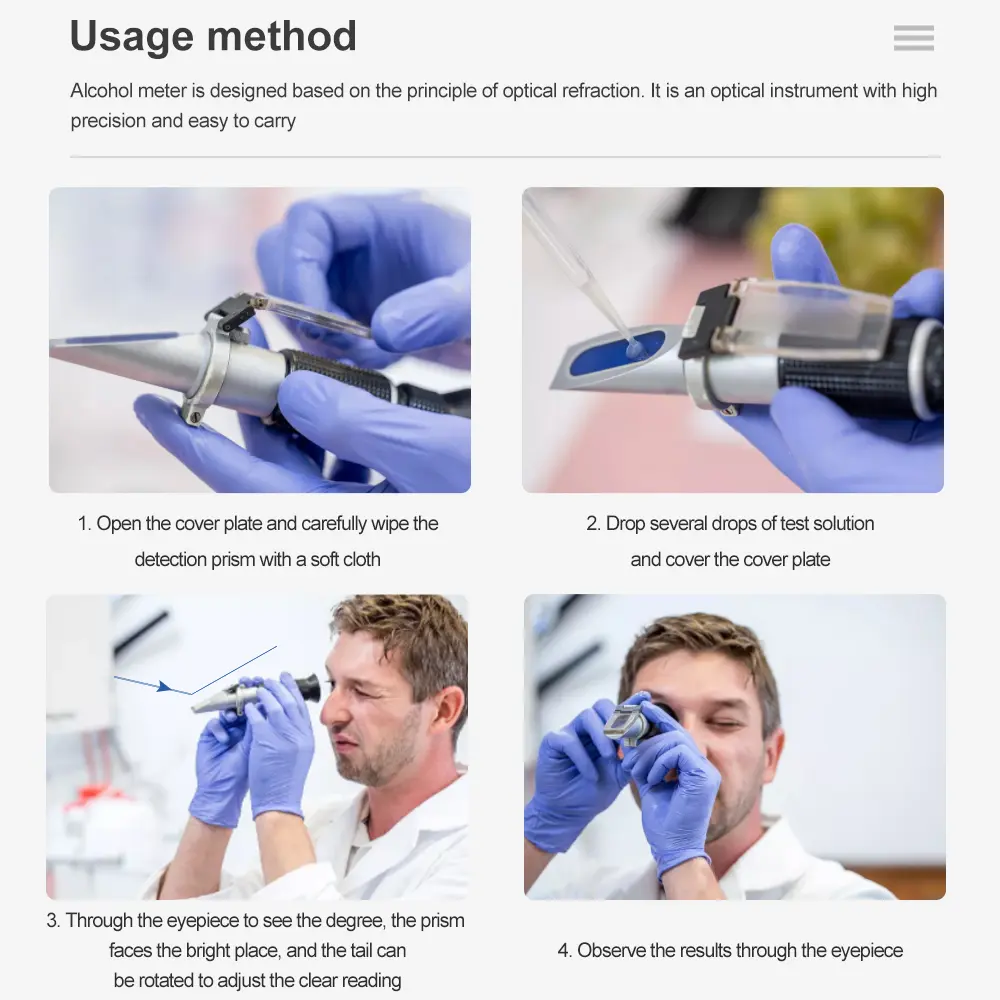 Usage method

Alcohol meter is designed based on the principle of optical refraction. It is an optical instrument with high precision and easy to carry

1. Open the cover plate and carefully wipe the detection prism with a soft cloth

2. Drop several drops of test solution and cover the cover plate

3. Through the eyepiece to see the degree, the prism faces the bright place, and the tail can be rotated to adjust the clear reading

4. Observe the results through the eyepiece