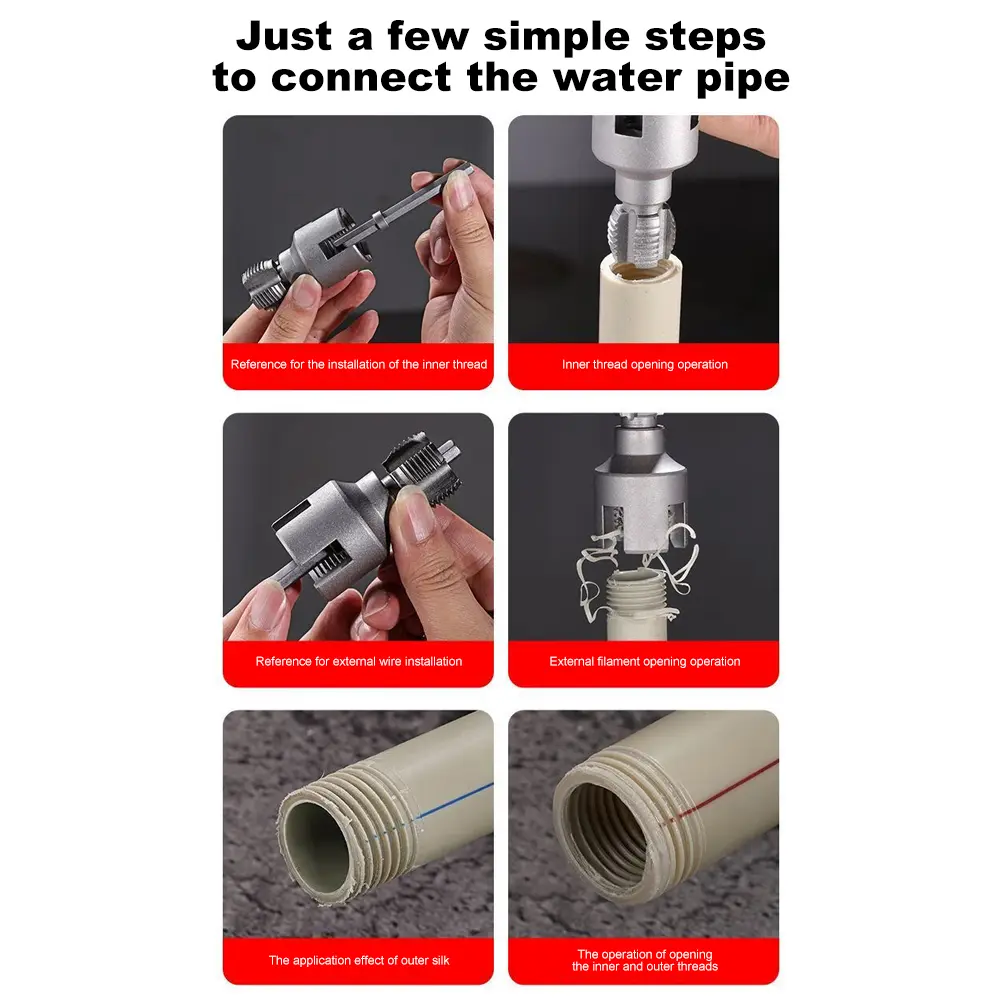 Just a few simple steps to connect the water pipe

Reference for the installation of the inner thread

Inner thread opening operation

Reference for external wire installation

External filament opening operation

The application effect of outer silk

The operation of opening the inner and outer threads