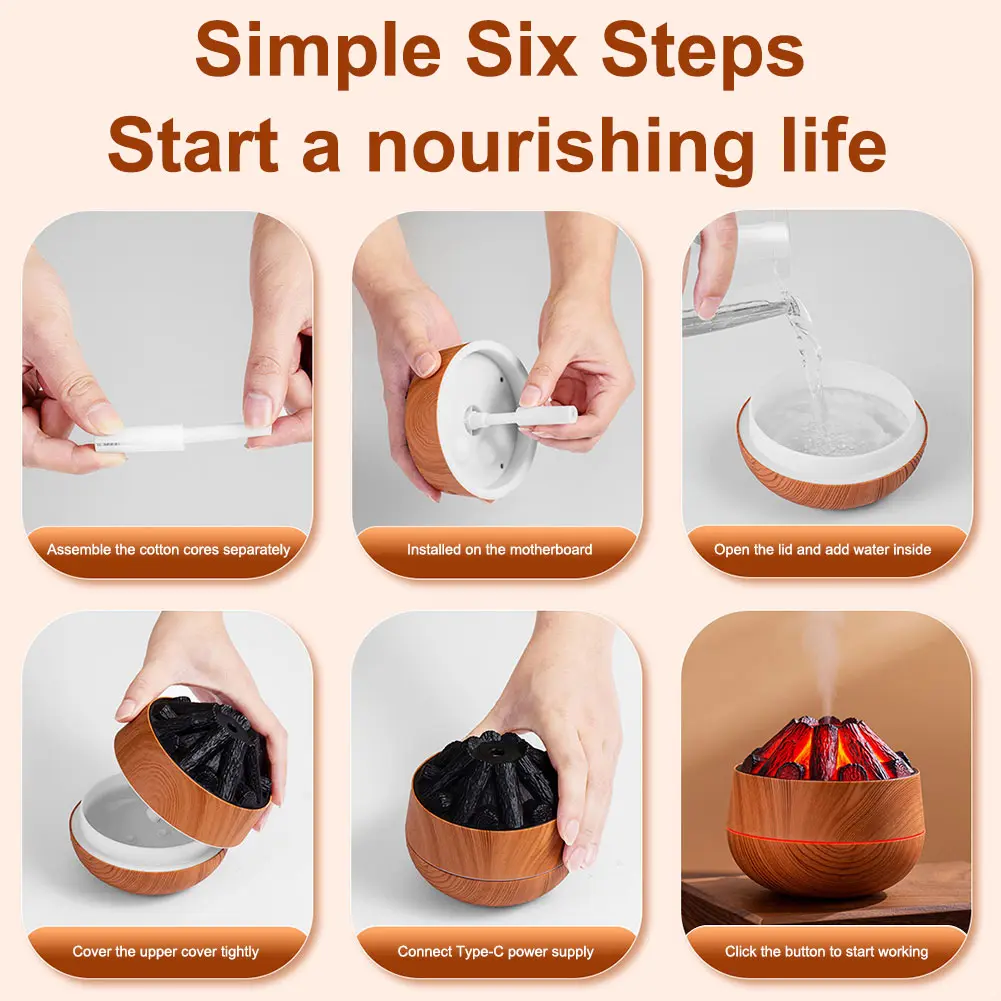 Simple Six Steps
Start a nourishing life

Assemble the cotton cores separately

Installed on the motherboard

Open the lid and add water inside

Cover the upper cover tightly

Connect Type-C power supply

Click the button to start working