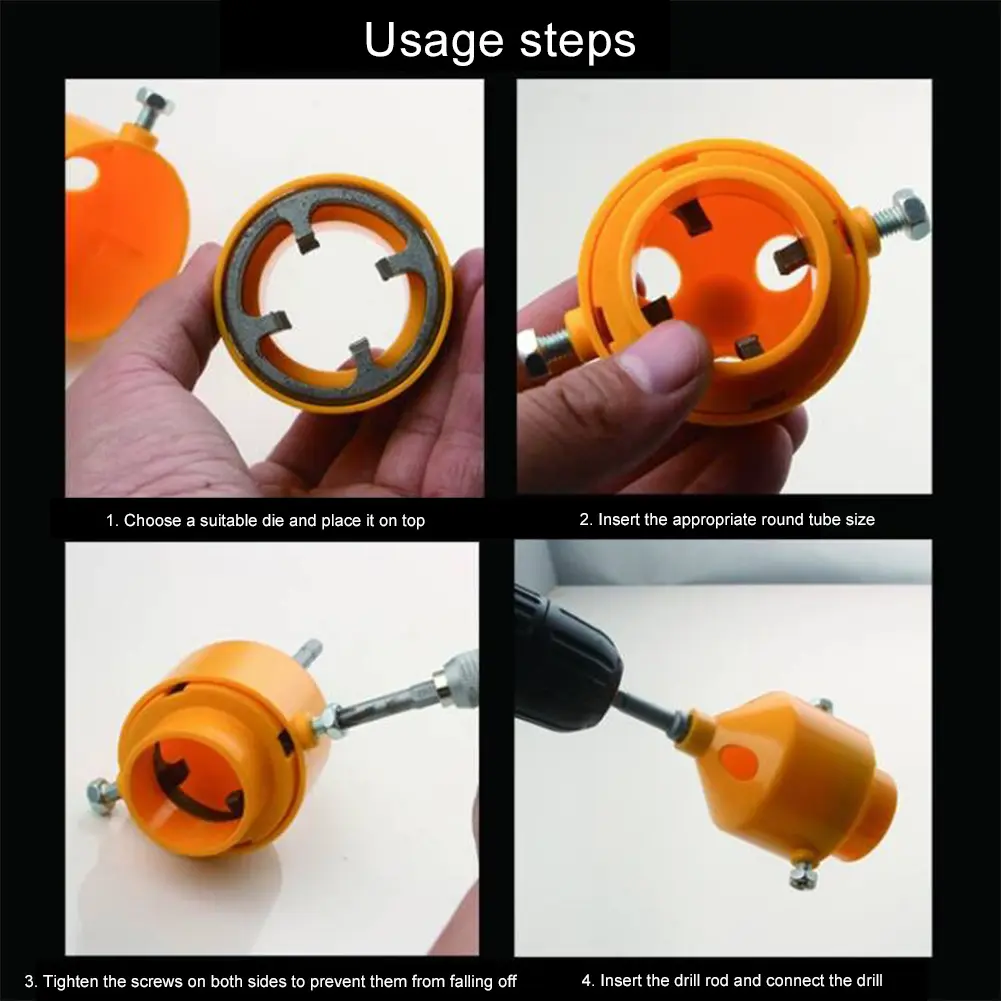 Usage steps

1. Choose a suitable die and place it on top

2. Insert the appropriate round tube size

3. Tighten the screws on both sides to prevent them from falling off

4. Insert the drill rod and connect the drill