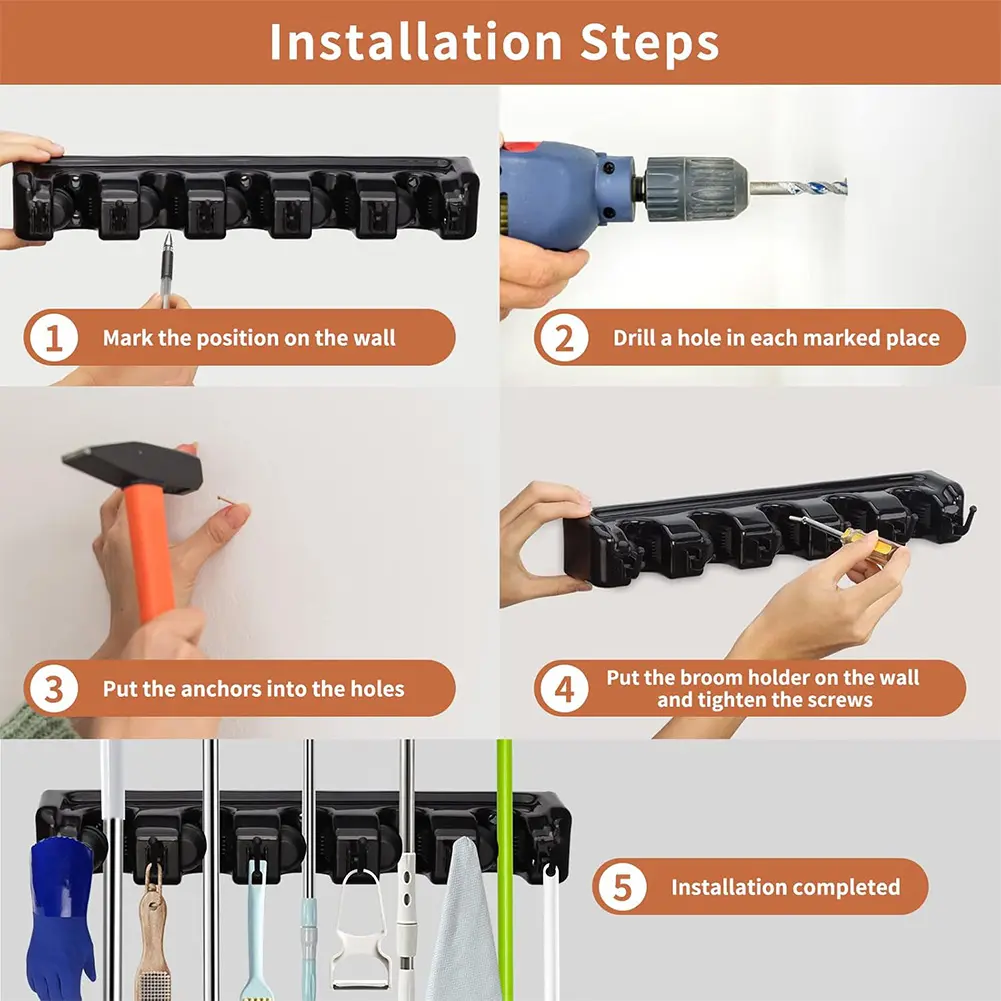 Installation Steps

1 Mark the position on the wall

2 Drill a hole in each marked place

3 Put the anchors into the holes

4 Put the broom holder on the wall and tighten the screws

5 Installation completed