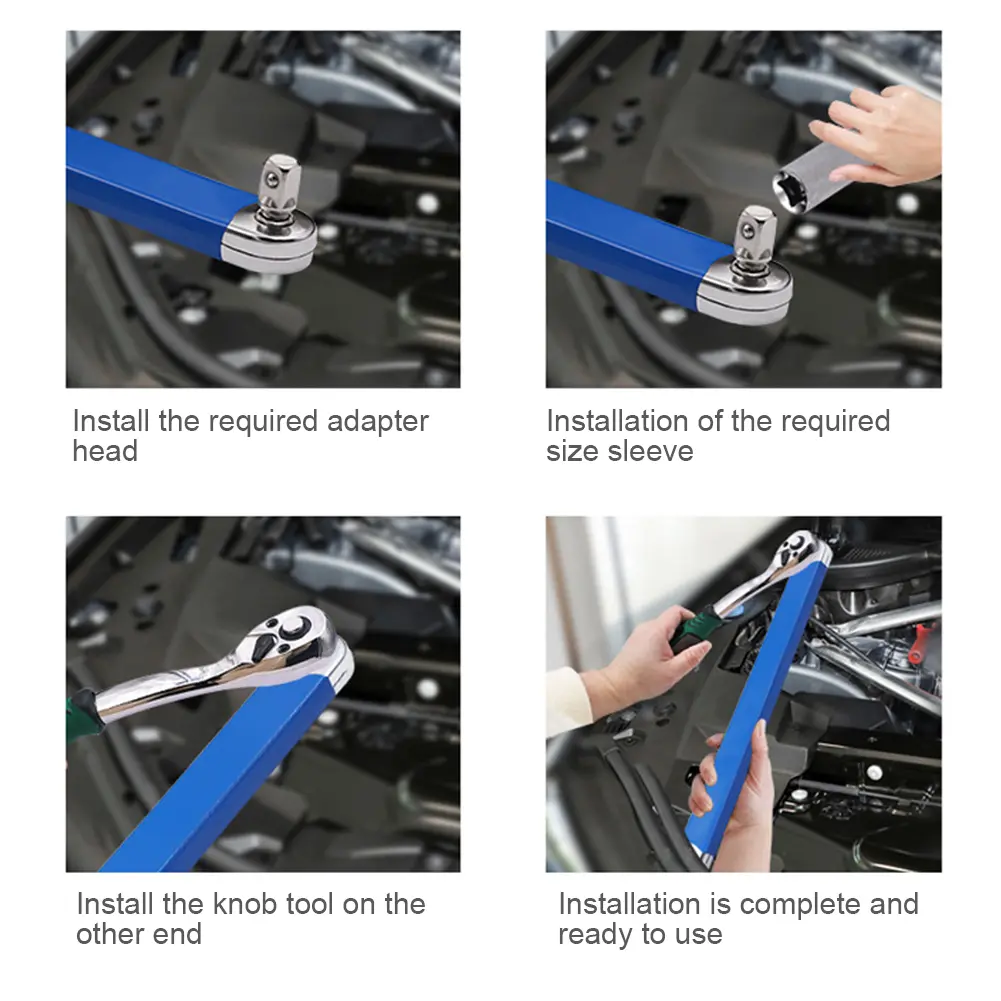 Install the required adapter head

Installation of the required size sleeve

Install the knob tool on the other end

Installation is complete and ready to use