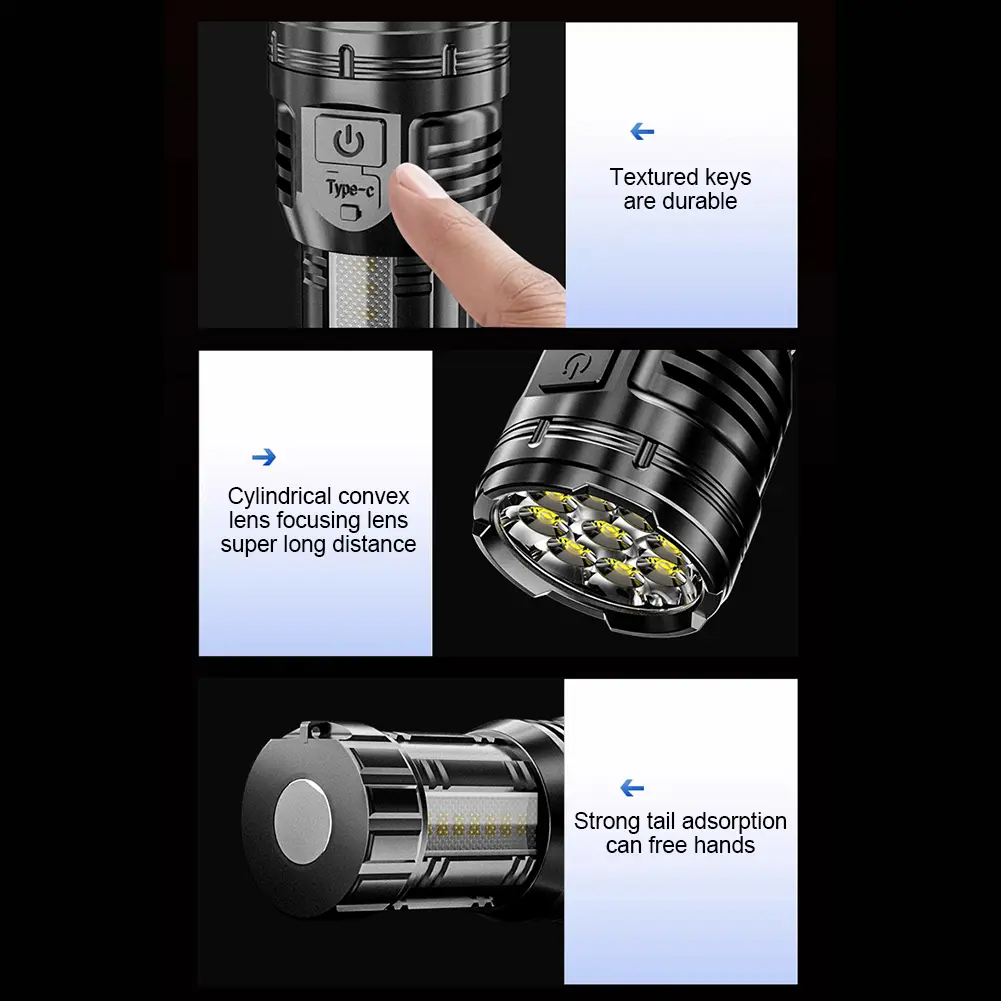 Type-c

Textured keys are durable

Cylindrical convex lens focusing lens super long distance

Strong tail adsorption can free hands