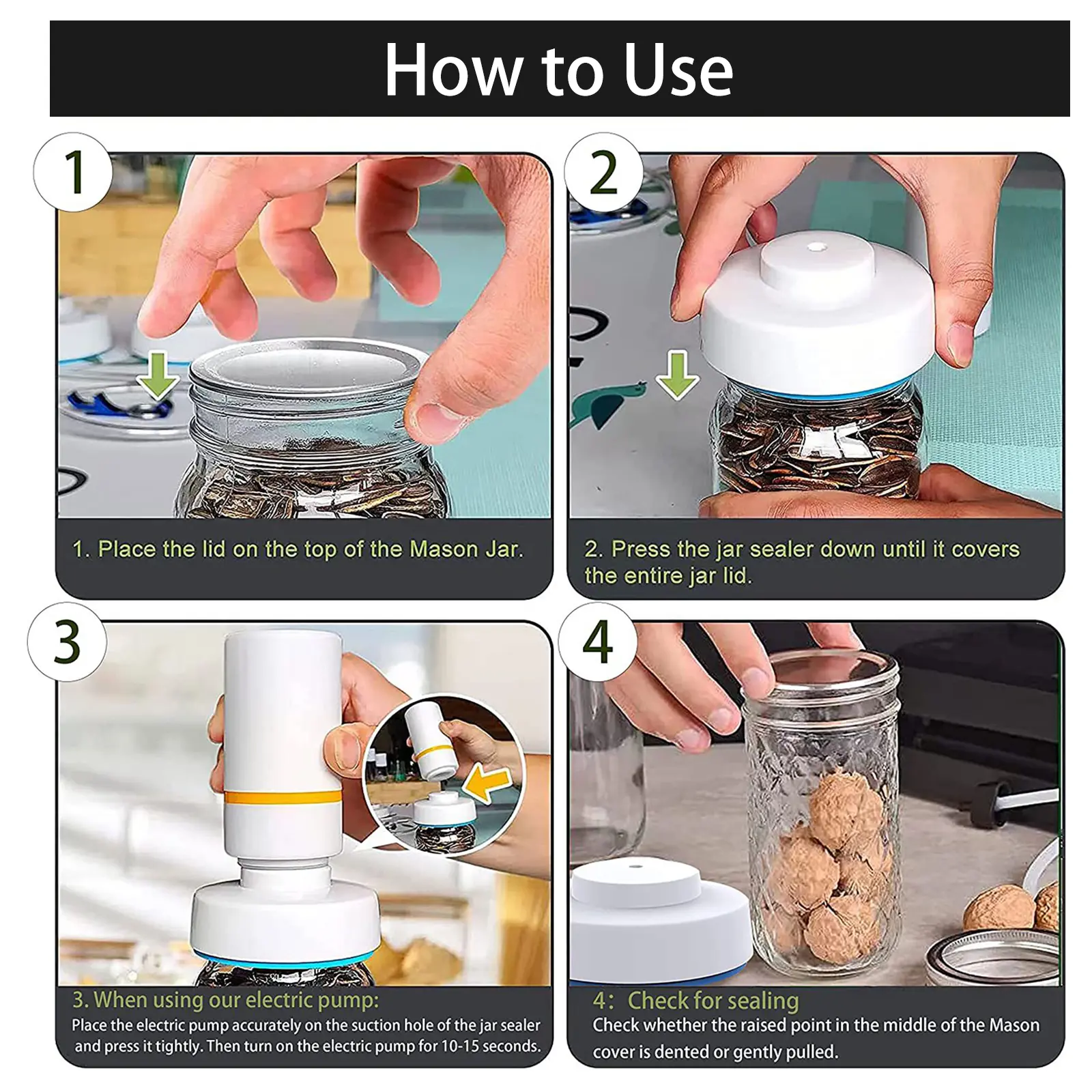 How to Use

1

1. Place the lid on the top of the Mason Jar.

2

2. Press the jar sealer down until it covers the entire jar lid.

3

3. When using our electric pump:
Place the electric pump accurately on the suction hole of the jar sealer and press it tightly. Then turn on the electric pump for 10-15 seconds.

4

4: Check for sealing
Check whether the raised point in the middle of the Mason cover is dented or gently pulled.