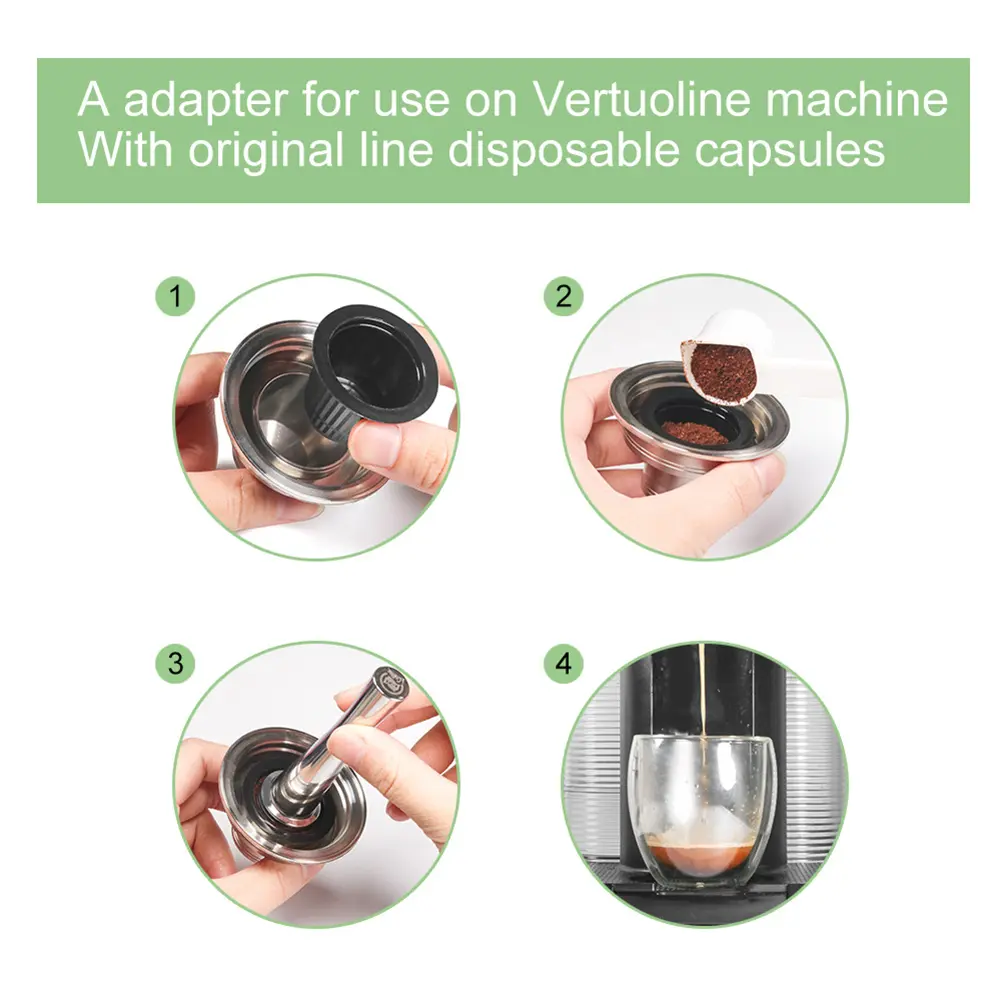 A adapter for use on Vertuoline machine
With original line disposable capsules

1

2

3

4