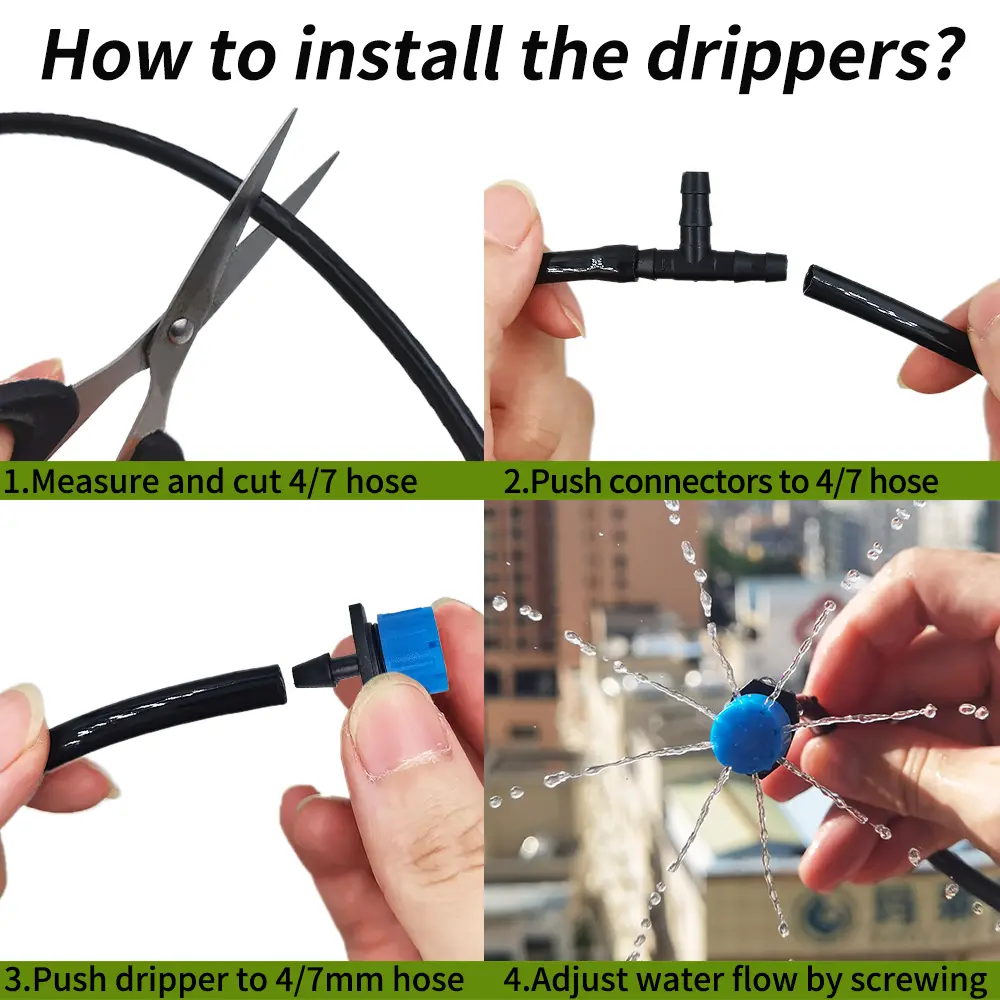 How to install the drippers?

1.Measure and cut 4/7 hose

2.Push connectors to 4/7 hose

3.Push dripper to 4/7mm hose

4.Adjust water flow by screwing