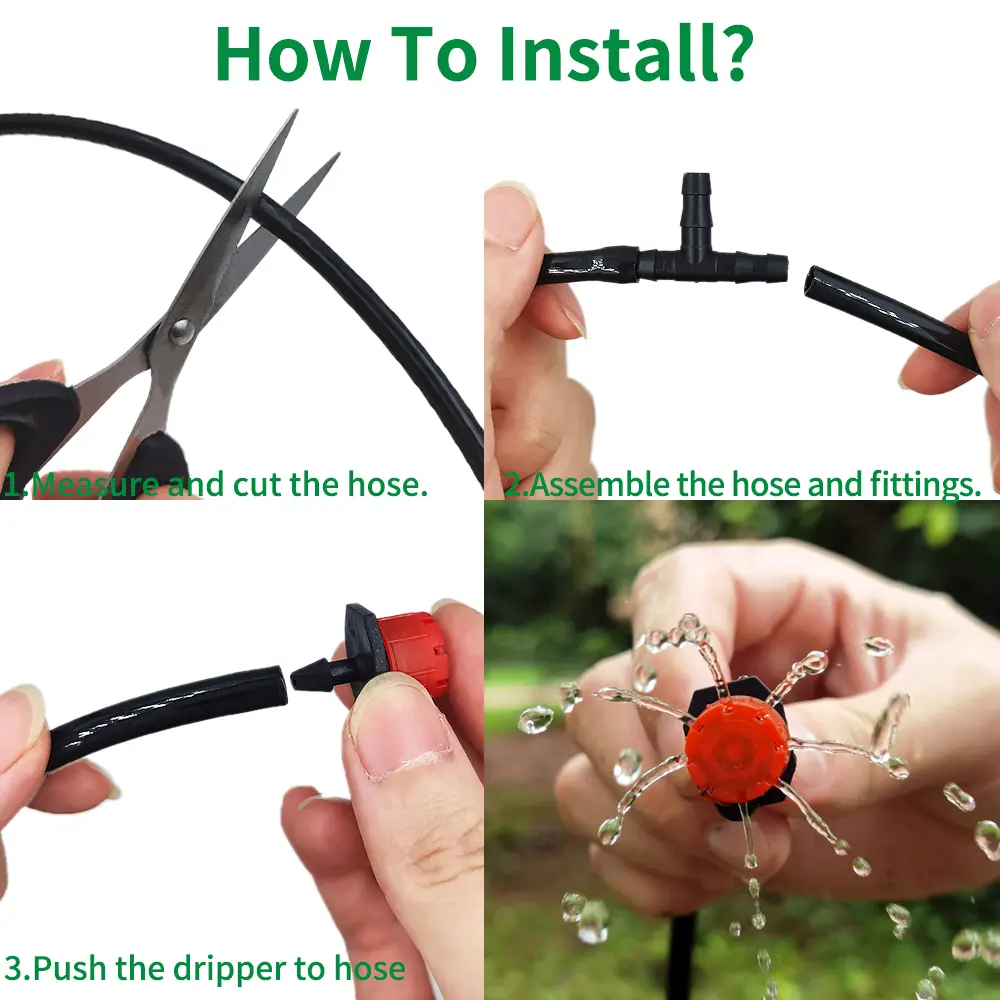 How To Install?

1.Measure and cut the hose.

2.Assemble the hose and fittings.

3.Push the dripper to hose