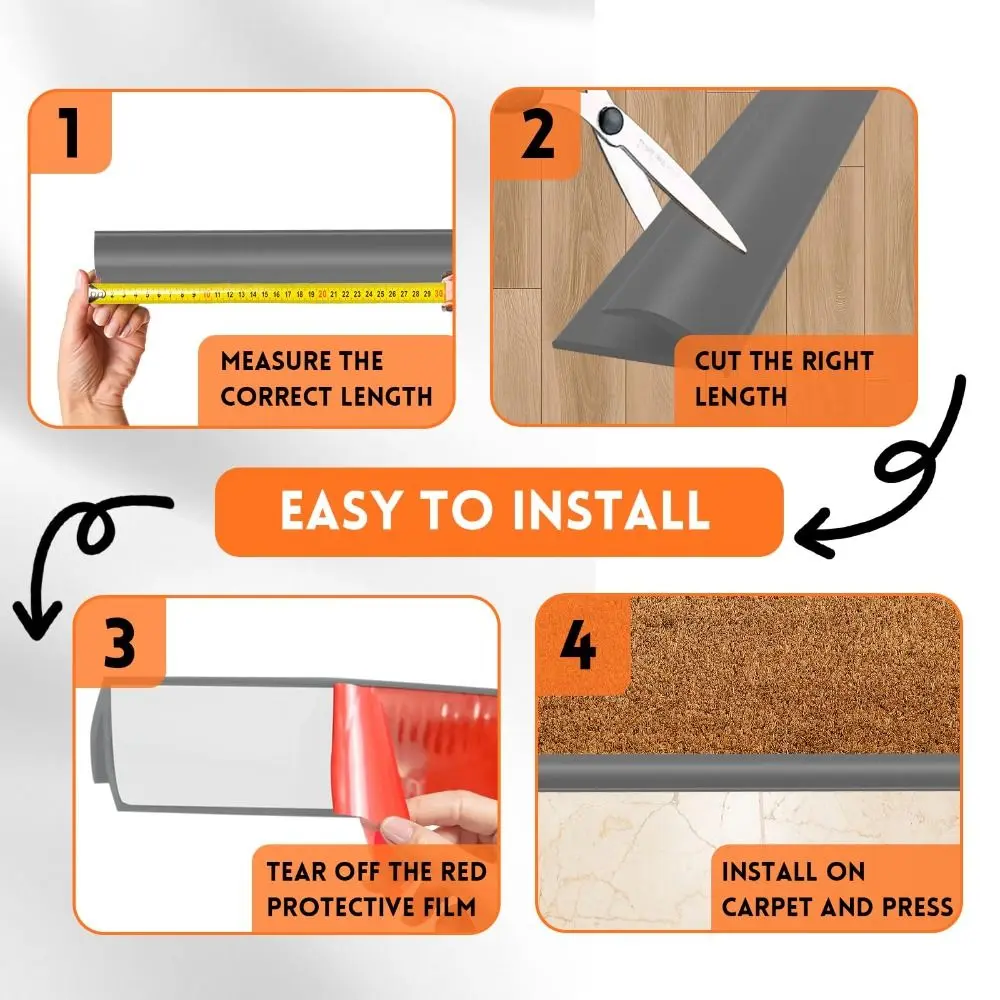 1

MEASURE THE CORRECT LENGTH

2

CUT THE RIGHT LENGTH

EASY TO INSTALL

3

TEAR OFF THE RED PROTECTIVE FILM

4

INSTALL ON CARPET AND PRESS