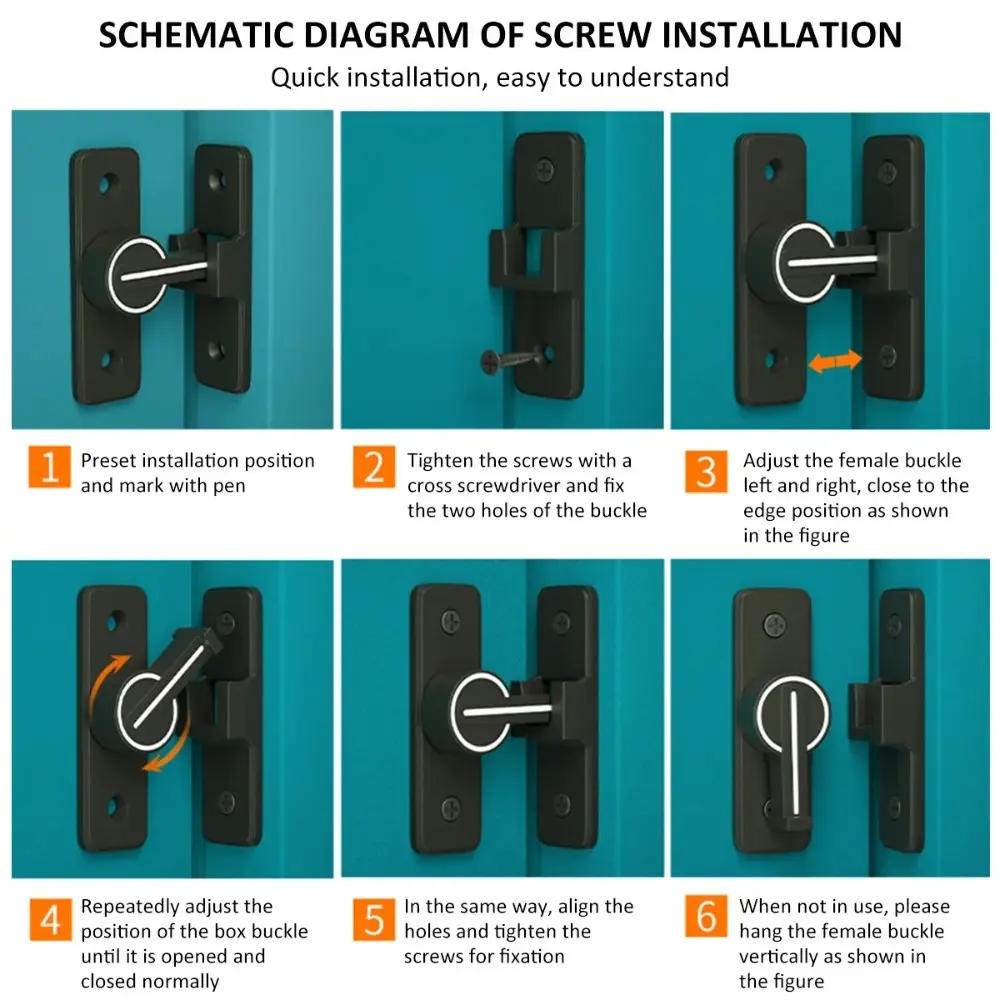 SCHEMATIC DIAGRAM OF SCREW INSTALLATION

Quick installation, easy to understand

1 Preset installation position and mark with pen

2 Tighten the screws with a cross screwdriver and fix the two holes of the buckle

3 Adjust the female buckle left and right, close to the edge position as shown in the figure

4 Repeatedly adjust the position of the box buckle until it is opened and closed normally

5 In the same way, align the holes and tighten the screws for fixation

6 When not in use, please hang the female buckle vertically as shown in the figure