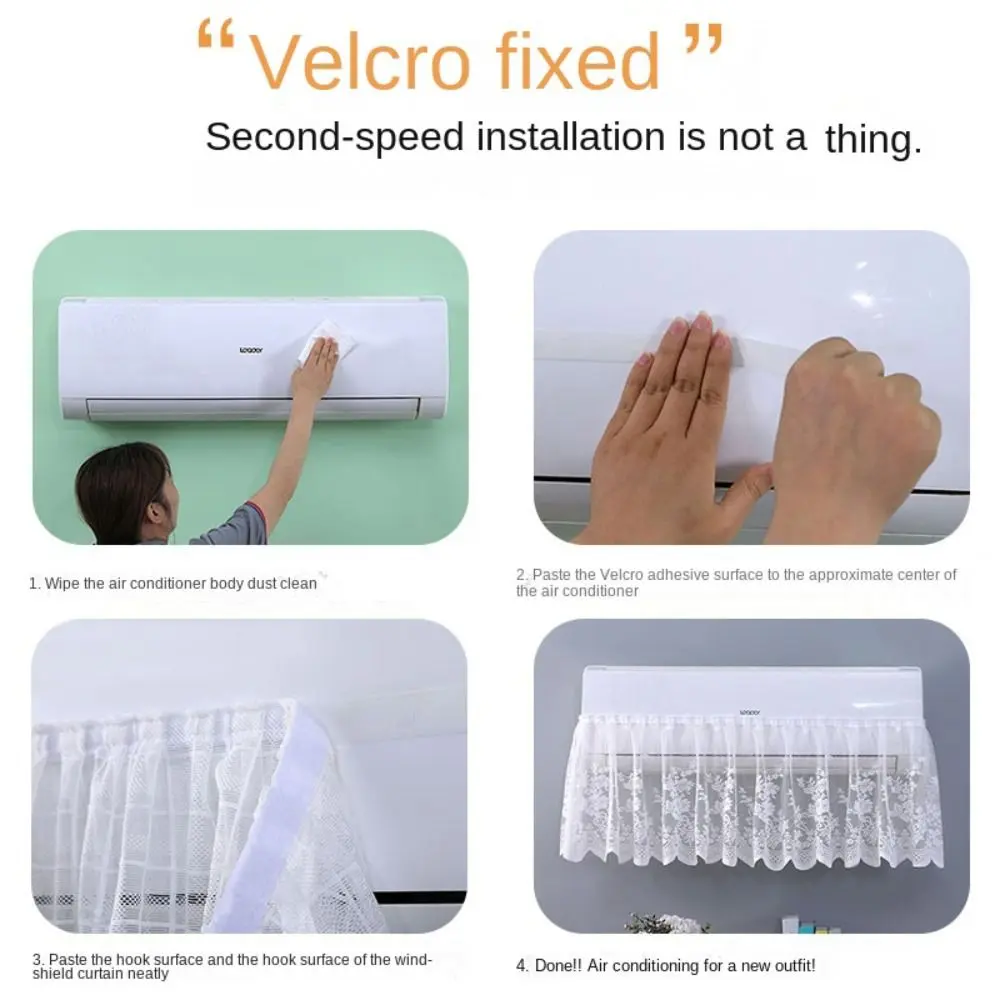 “Velcro fixed”

Second-speed installation is not a thing.

Leader

1. Wipe the air conditioner body dust clean

2. Paste the Velcro adhesive surface to the approximate center of the air conditioner

3. Paste the hook surface and the hook surface of the windshield curtain neatly

Leader

4. Done!! Air conditioning for a new outfit!