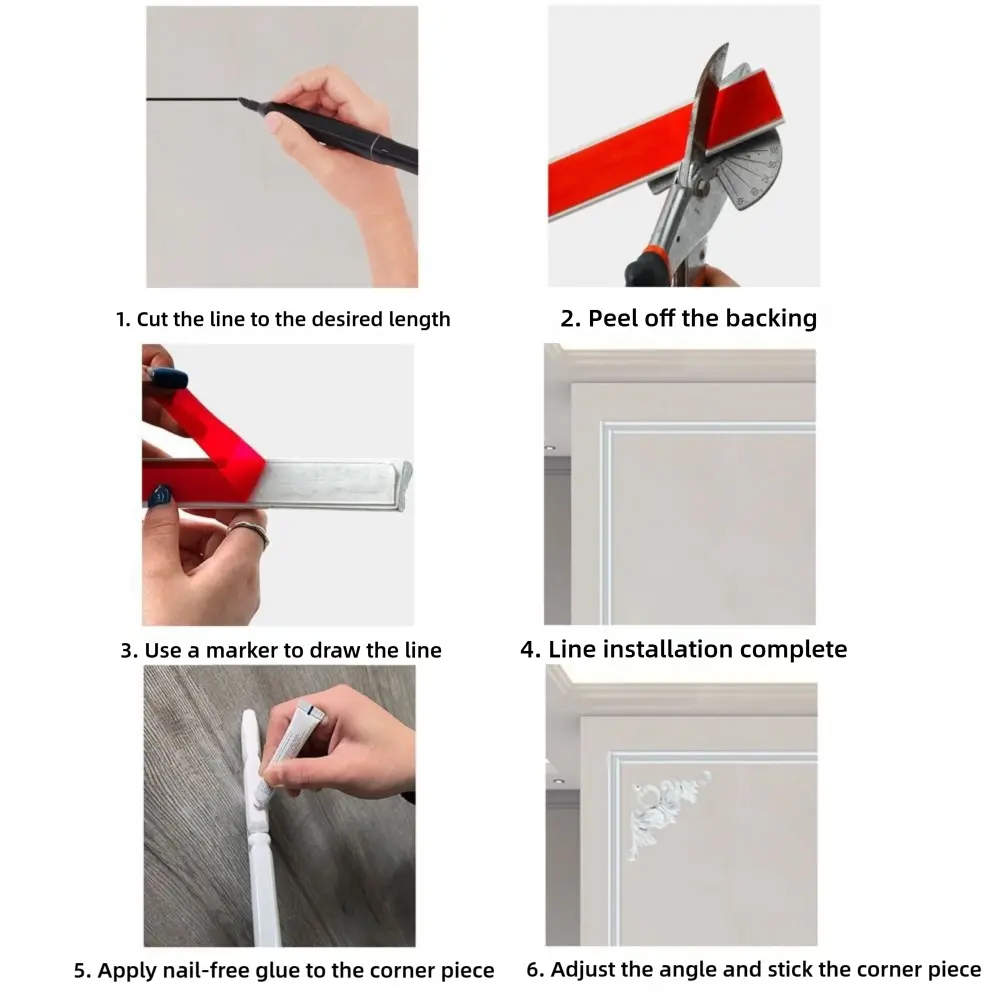 1. Cut the line to the desired length

2. Peel off the backing

3. Use a marker to draw the line

4. Line installation complete

5. Apply nail-free glue to the corner piece

6. Adjust the angle and stick the corner piece