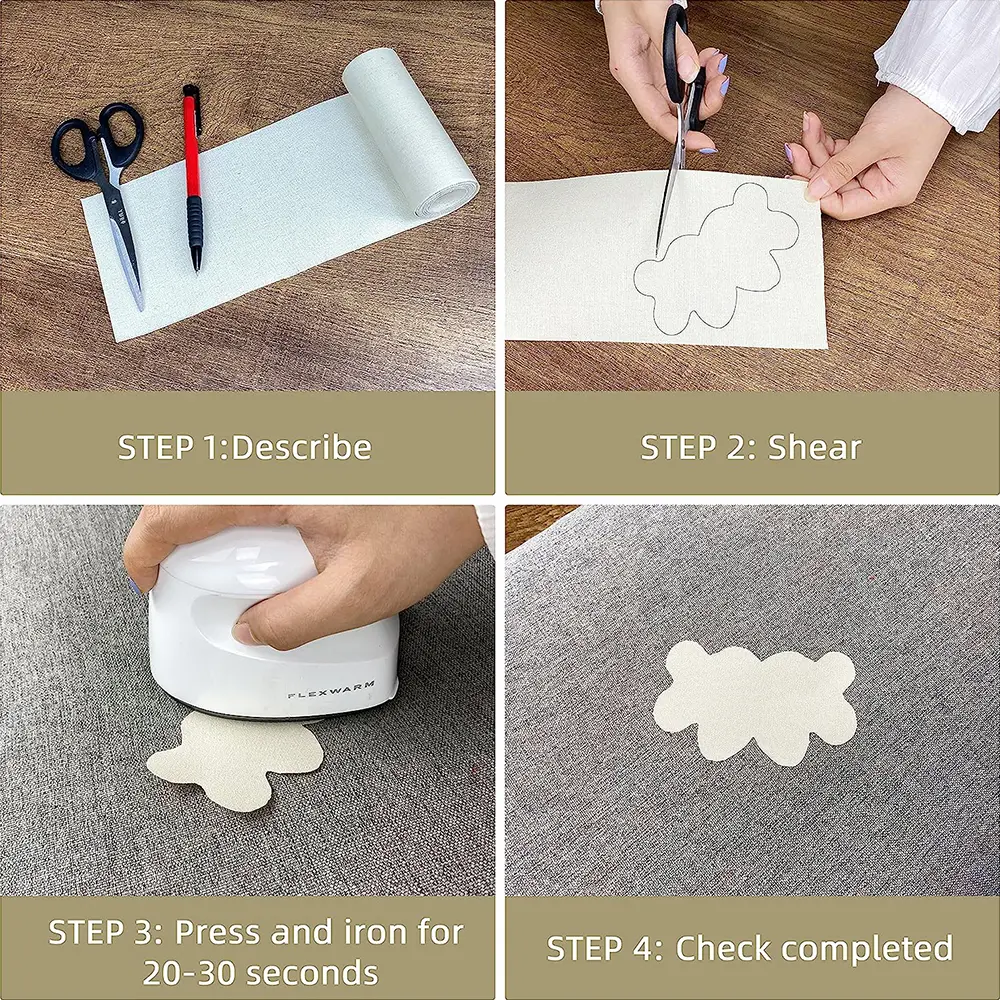 STEP 1:Describe

STEP 2: Shear

FLEXWARM

STEP 3: Press and iron for 20-30 seconds

STEP 4: Check completed