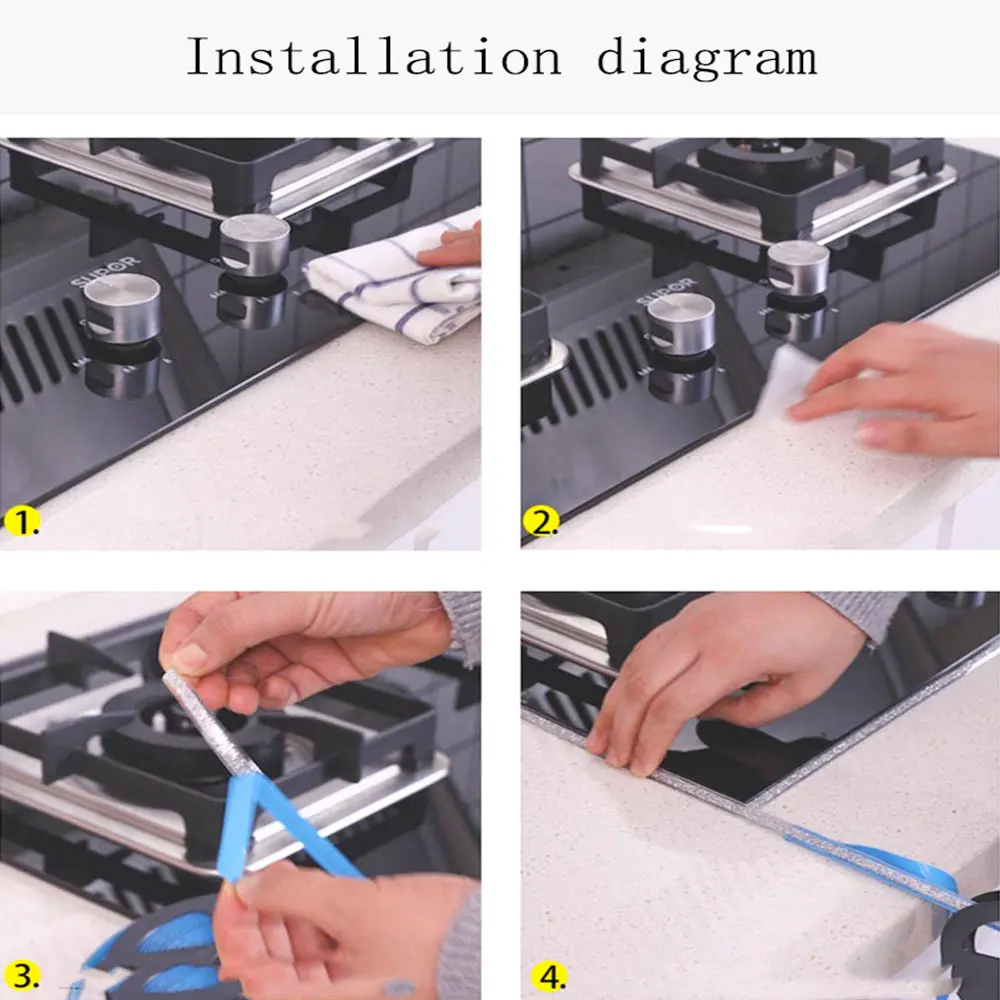 Installation diagram

SUPOR

1.

SUPOR

2.

3.

4.