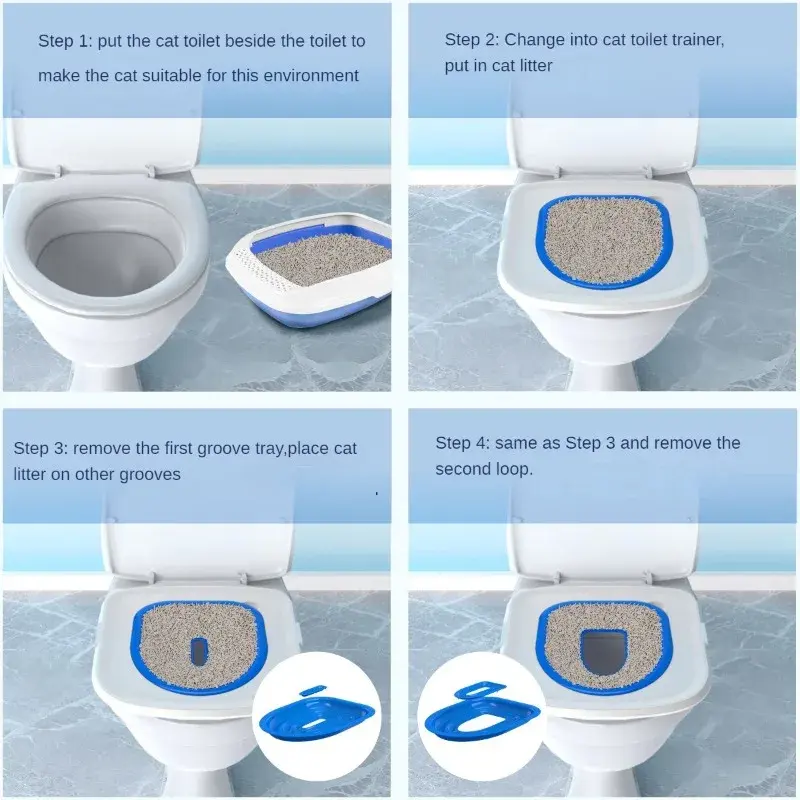 Step 1: put the cat toilet beside the toilet to make the cat suitable for this environment

Step 2: Change into cat toilet trainer, put in cat litter

Step 3: remove the first groove tray,place cat litter on other grooves

Step 4: same as Step 3 and remove the second loop.