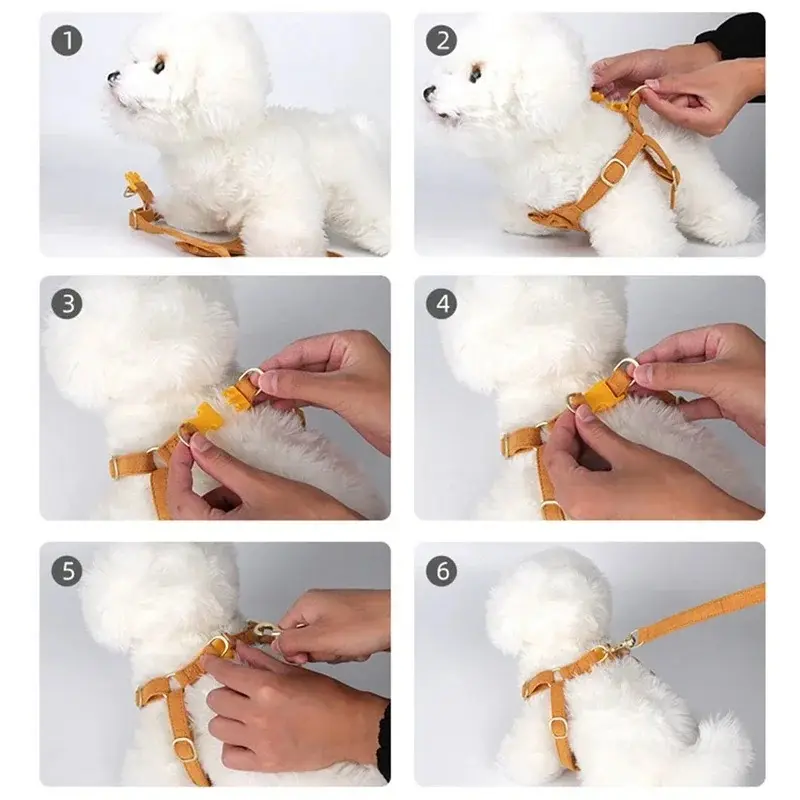 1

2

3

4

5

6