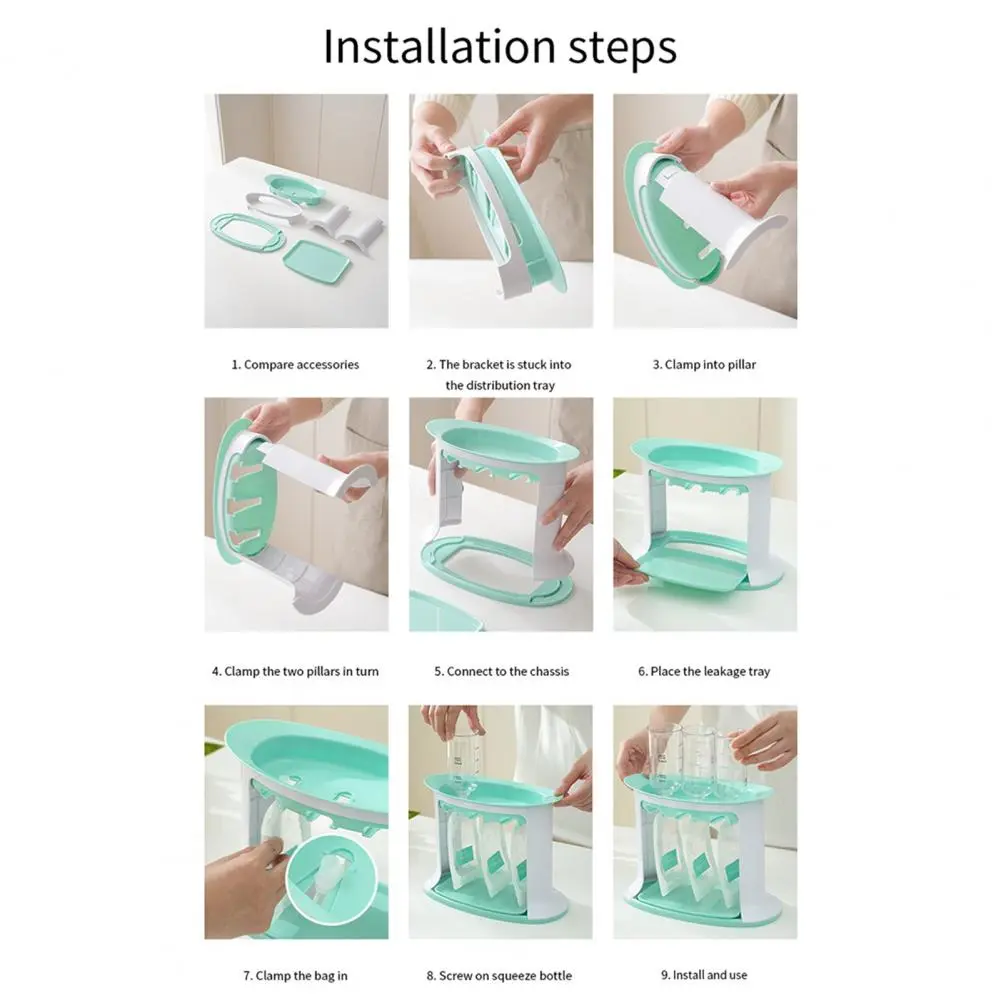 Installation steps

1. Compare accessories

2. The bracket is stuck into the distribution tray

3. Clamp into pillar

4. Clamp the two pillars in turn

5. Connect to the chassis

6. Place the leakage tray

7. Clamp the bag in

8. Screw on squeeze bottle

9. Install and use