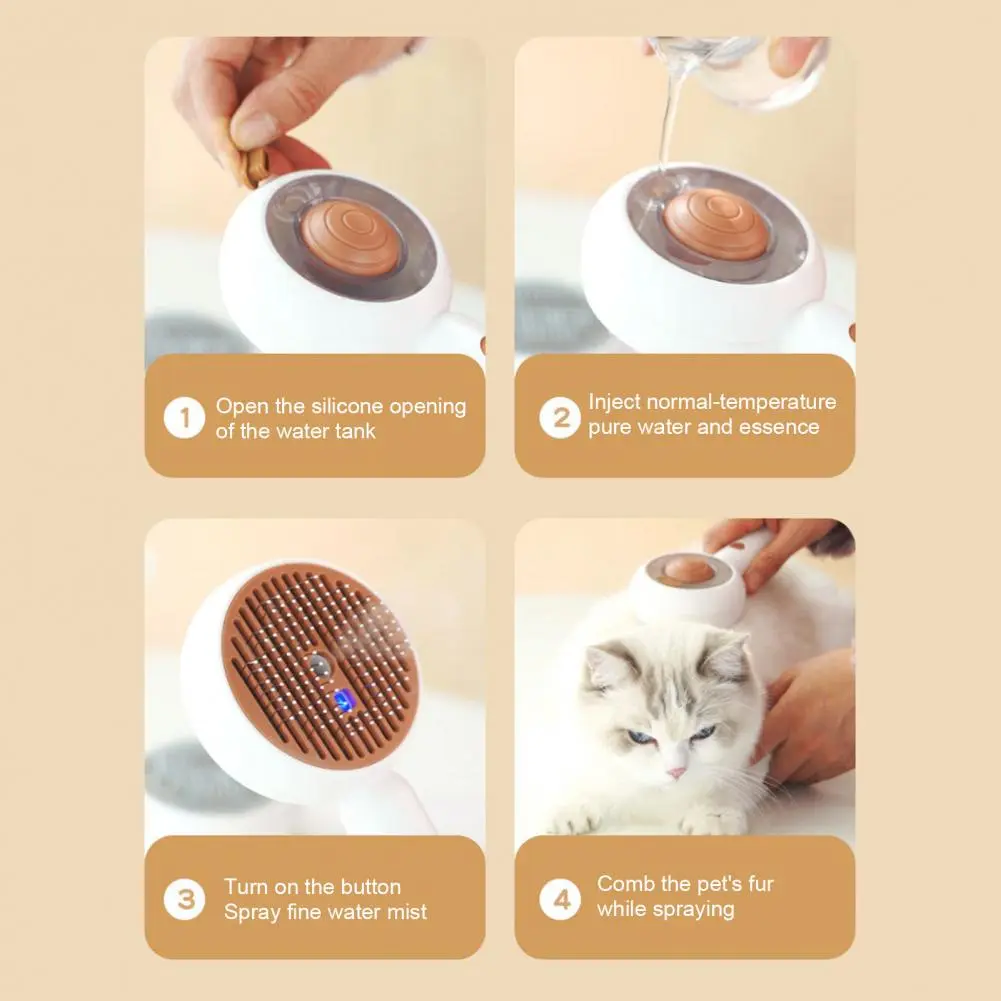 1 Open the silicone opening of the water tank

2 Inject normal-temperature pure water and essence

3 Turn on the button Spray fine water mist

4 Comb the pet's fur while spraying