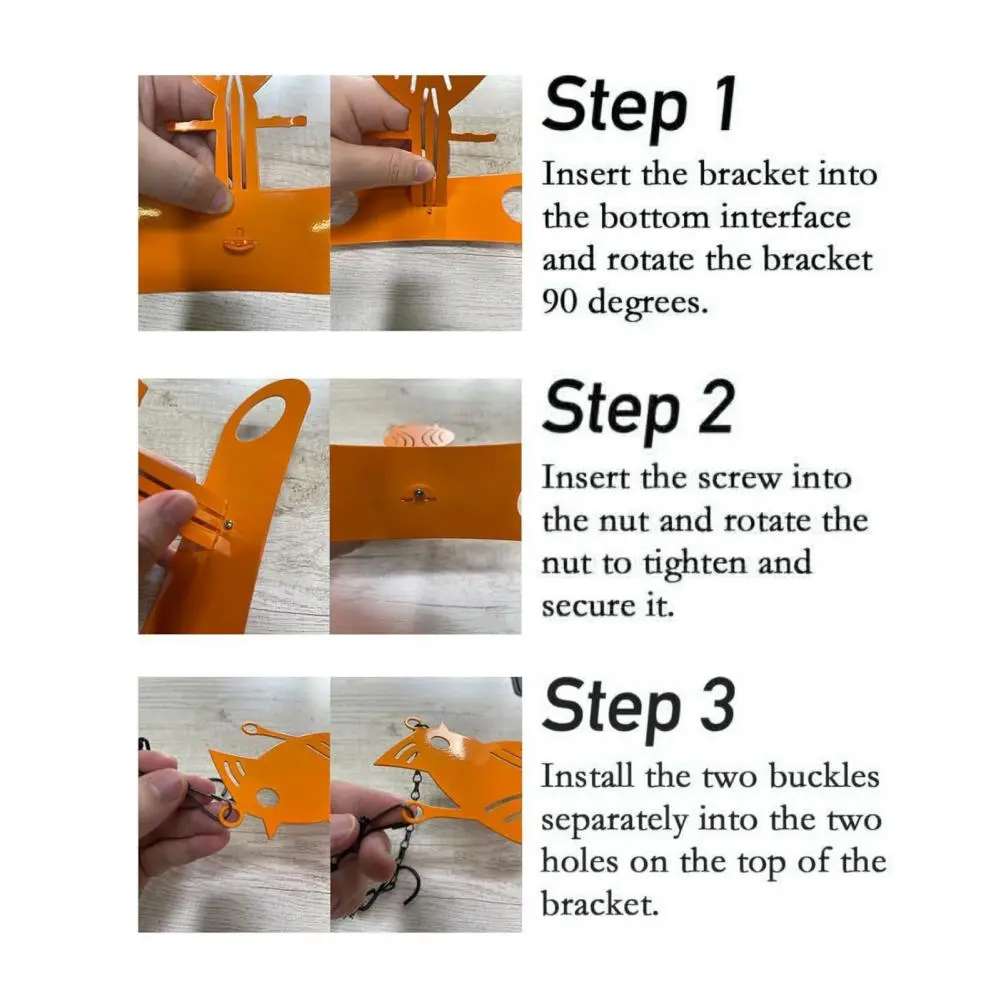 Step 1

Insert the bracket into the bottom interface and rotate the bracket 90 degrees.

Step 2

Insert the screw into the nut and rotate the nut to tighten and secure it.

Step 3

Install the two buckles separately into the two holes on the top of the bracket.