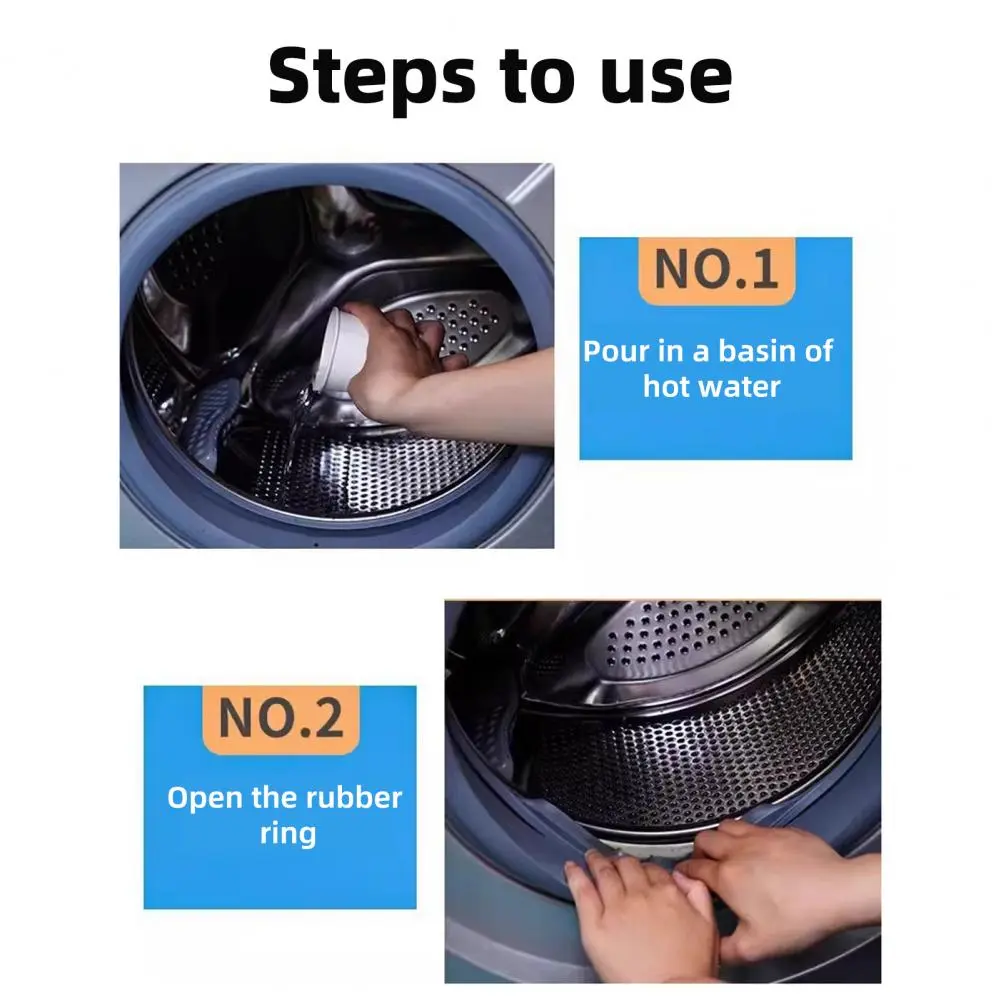 Steps to use

NO.1

Pour in a basin of hot water

NO.2

Open the rubber ring