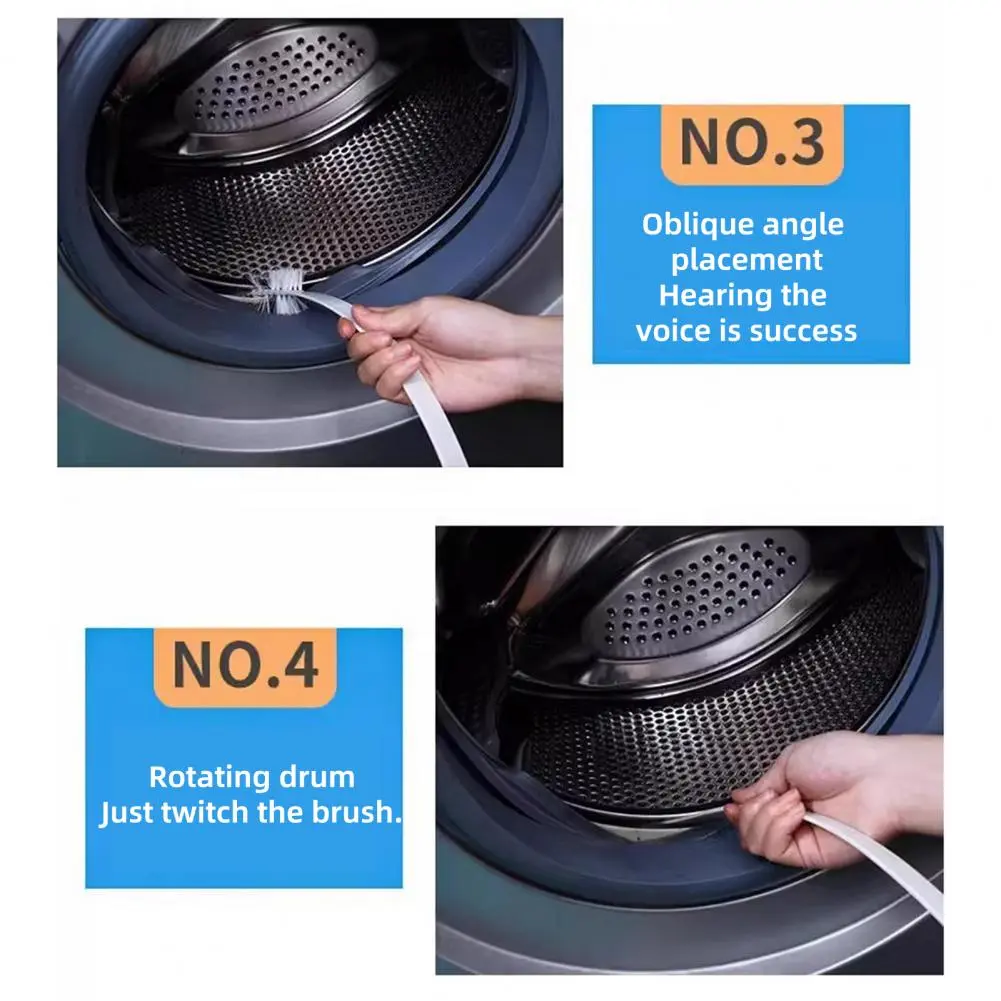 NO.3

Oblique angle placement
Hearing the voice is success

NO.4

Rotating drum
Just twitch the brush.