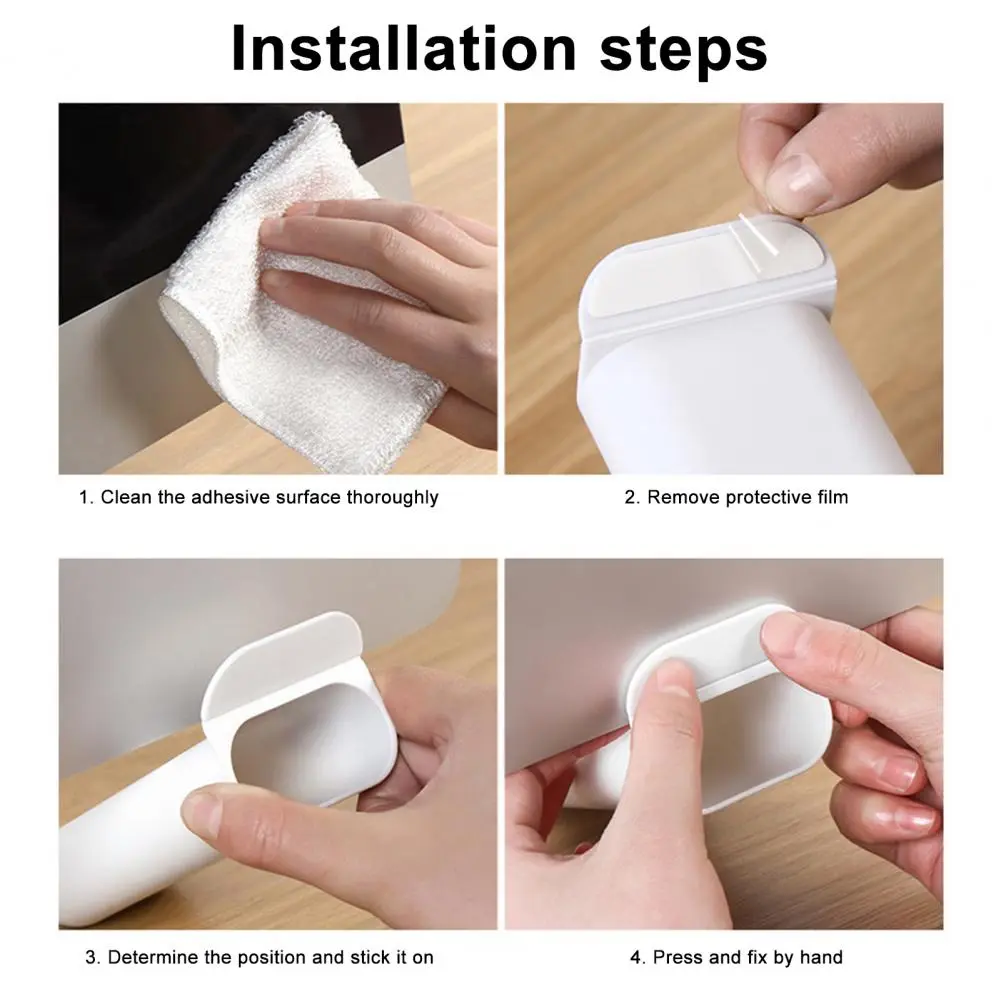 Installation steps

1. Clean the adhesive surface thoroughly

2. Remove protective film

3. Determine the position and stick it on

4. Press and fix by hand