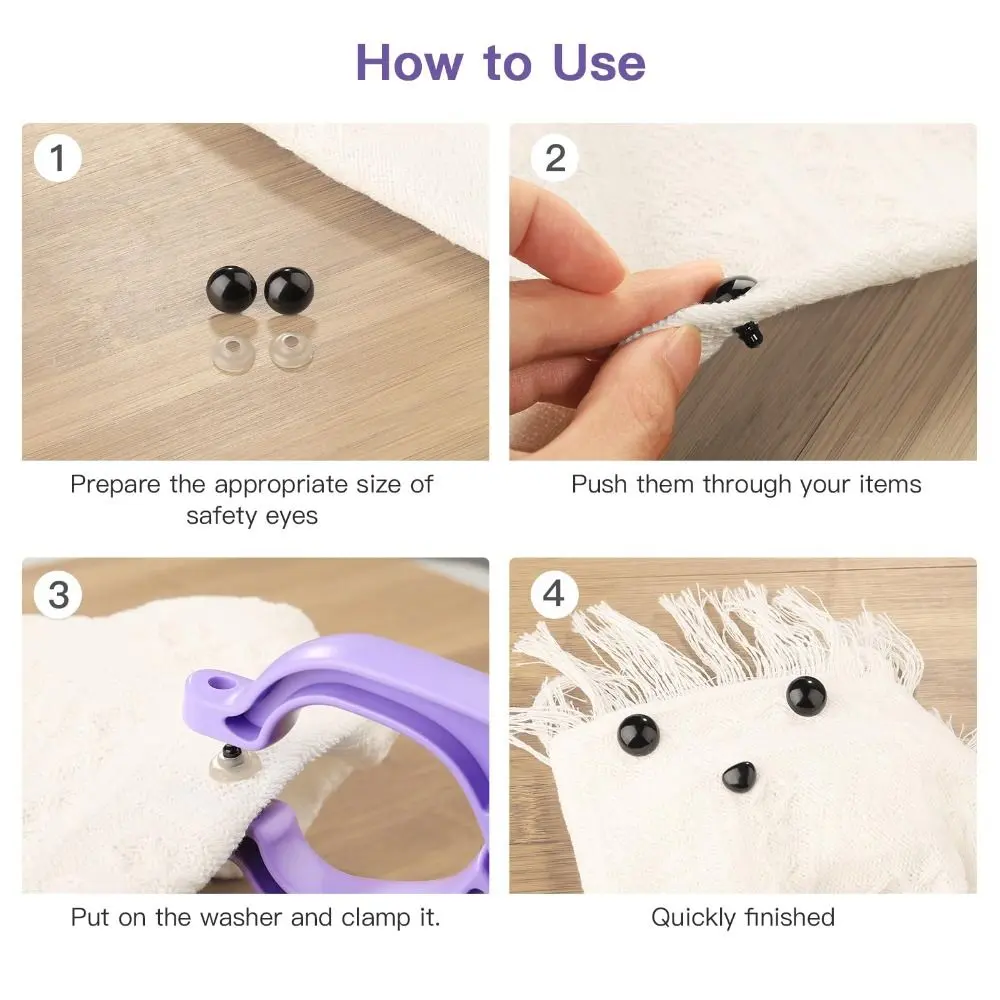 How to Use

1

Prepare the appropriate size of safety eyes

2

Push them through your items

3

Put on the washer and clamp it.

4

Quickly finished