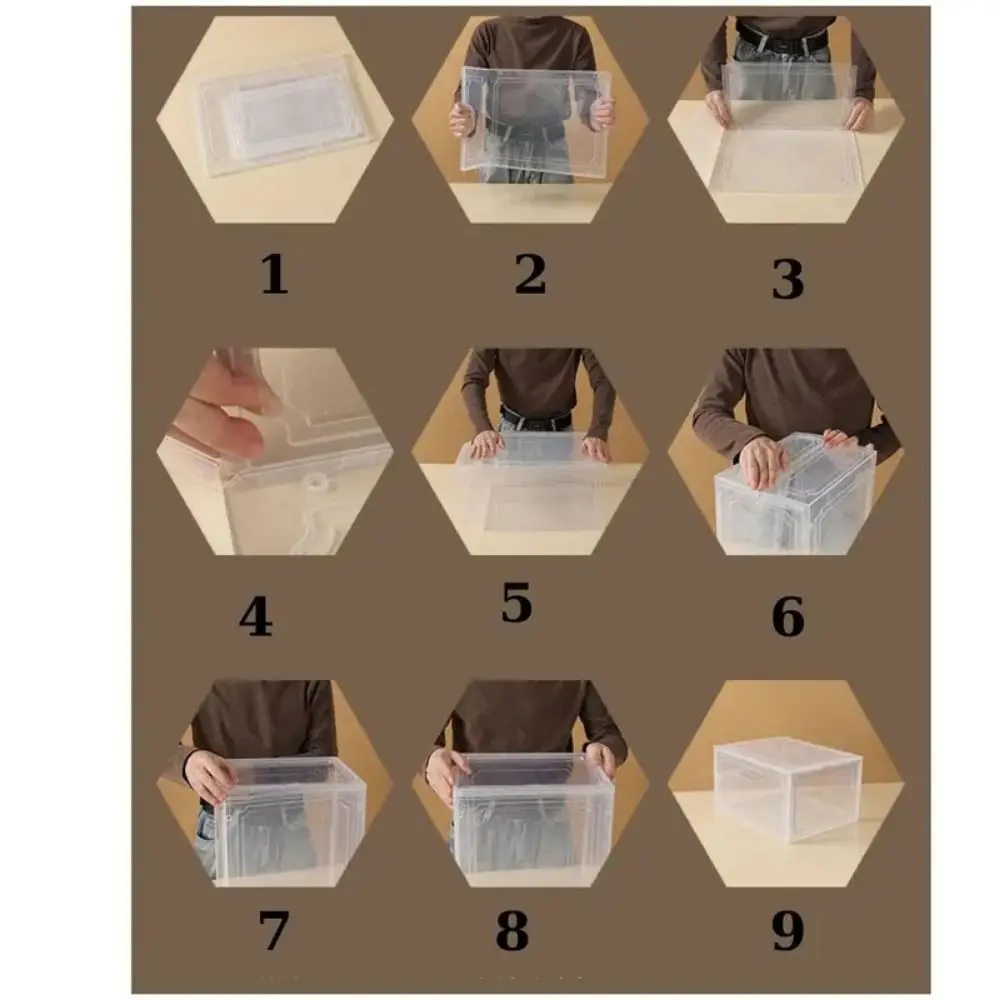 1 2 3

4 5 6

7 8 9