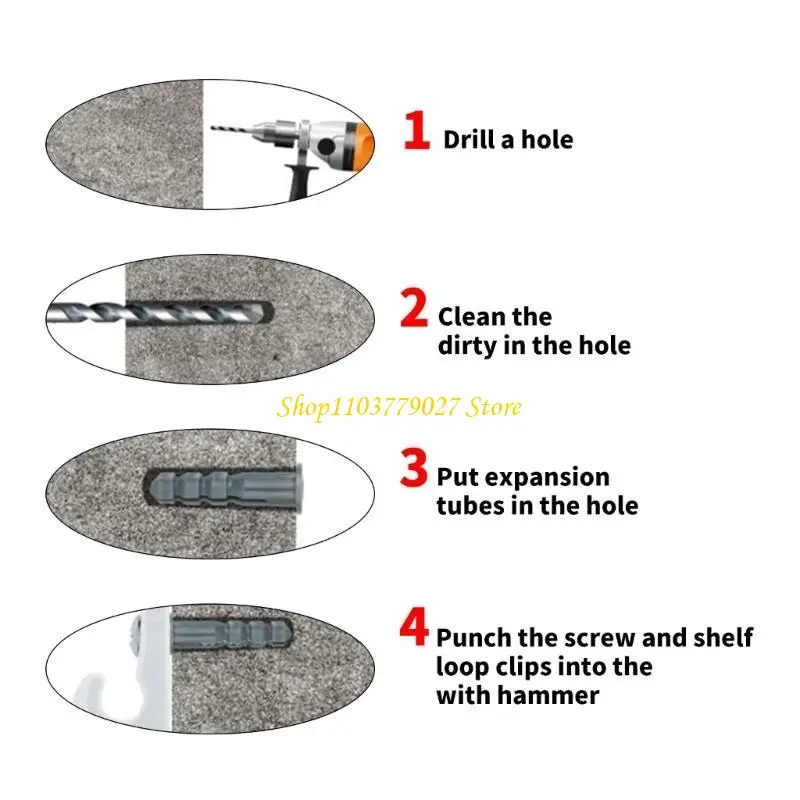 1 Drill a hole

2 Clean the dirty in the hole

Shop1103779027 Store

3 Put expansion tubes in the hole

4 Punch the screw and shelf loop clips into the with hammer