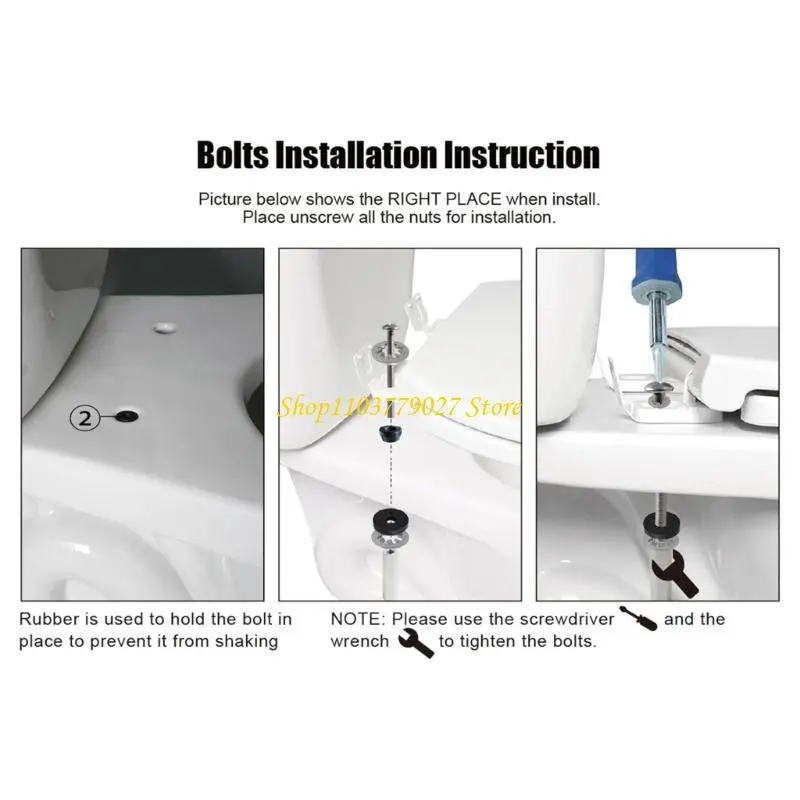 Bolts Installation Instruction

Picture below shows the RIGHT PLACE when install.
Place unscrew all the nuts for installation.

2

Shop1103779027 Store

Rubber is used to hold the bolt in place to prevent it from shaking

NOTE: Please use the screwdriver and the wrench to tighten the bolts.