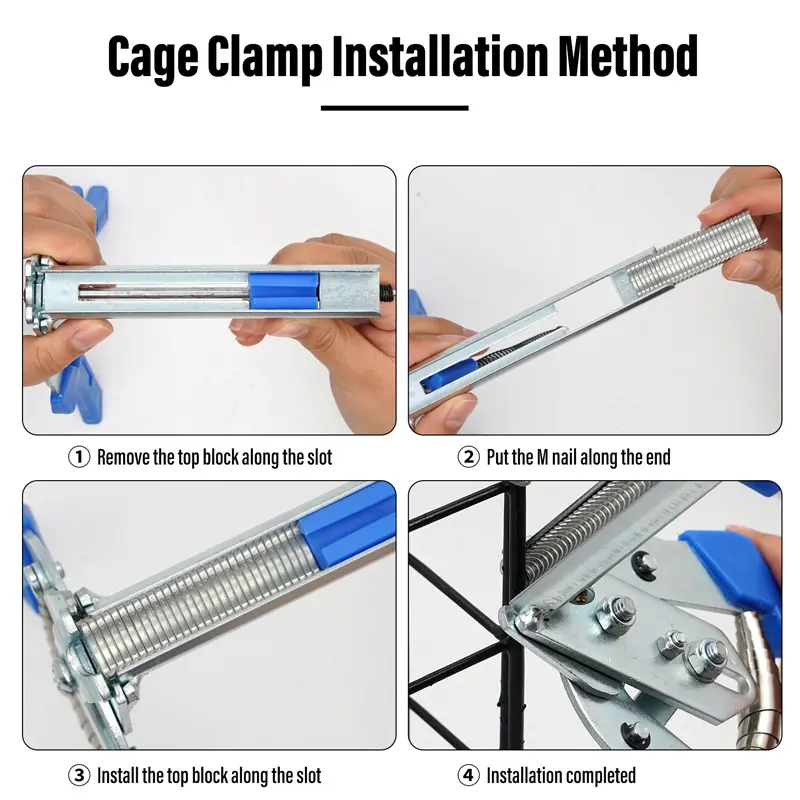 Cage Clamp Installation Method

① Remove the top block along the slot

② Put the M nail along the end

③ Install the top block along the slot

④ Installation completed